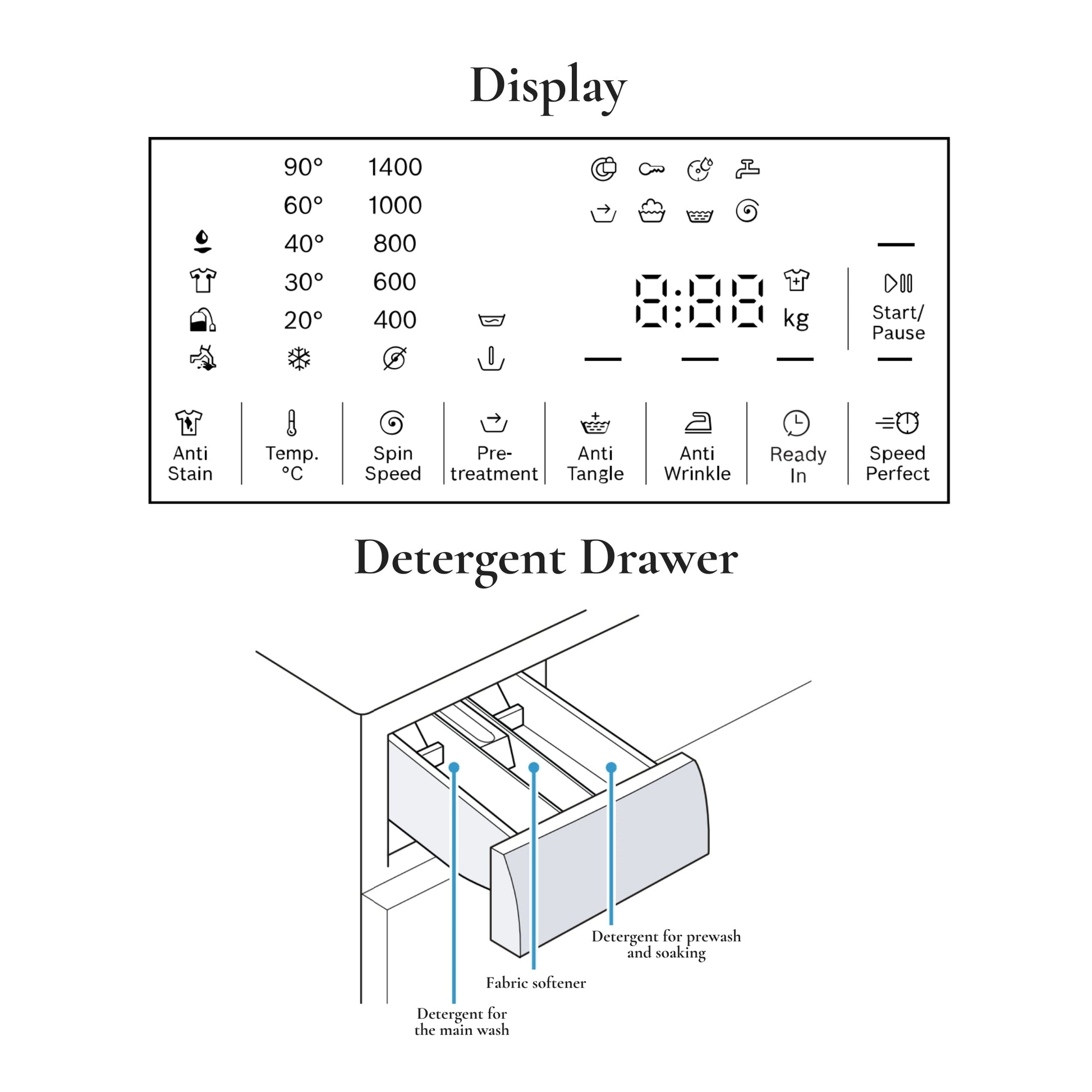 Display

90° 1400
60° 1000
40° 800
30° 600
20° 400

8:88 kg

Start/ Pause

Anti Stain

Temp. °C

Spin Speed

Pre-treatment

Anti Tangle

Anti Wrinkle

Ready In

Speed Perfect

Detergent Drawer

Detergent for prewash and soaking

Fabric softener

Detergent for the main wash