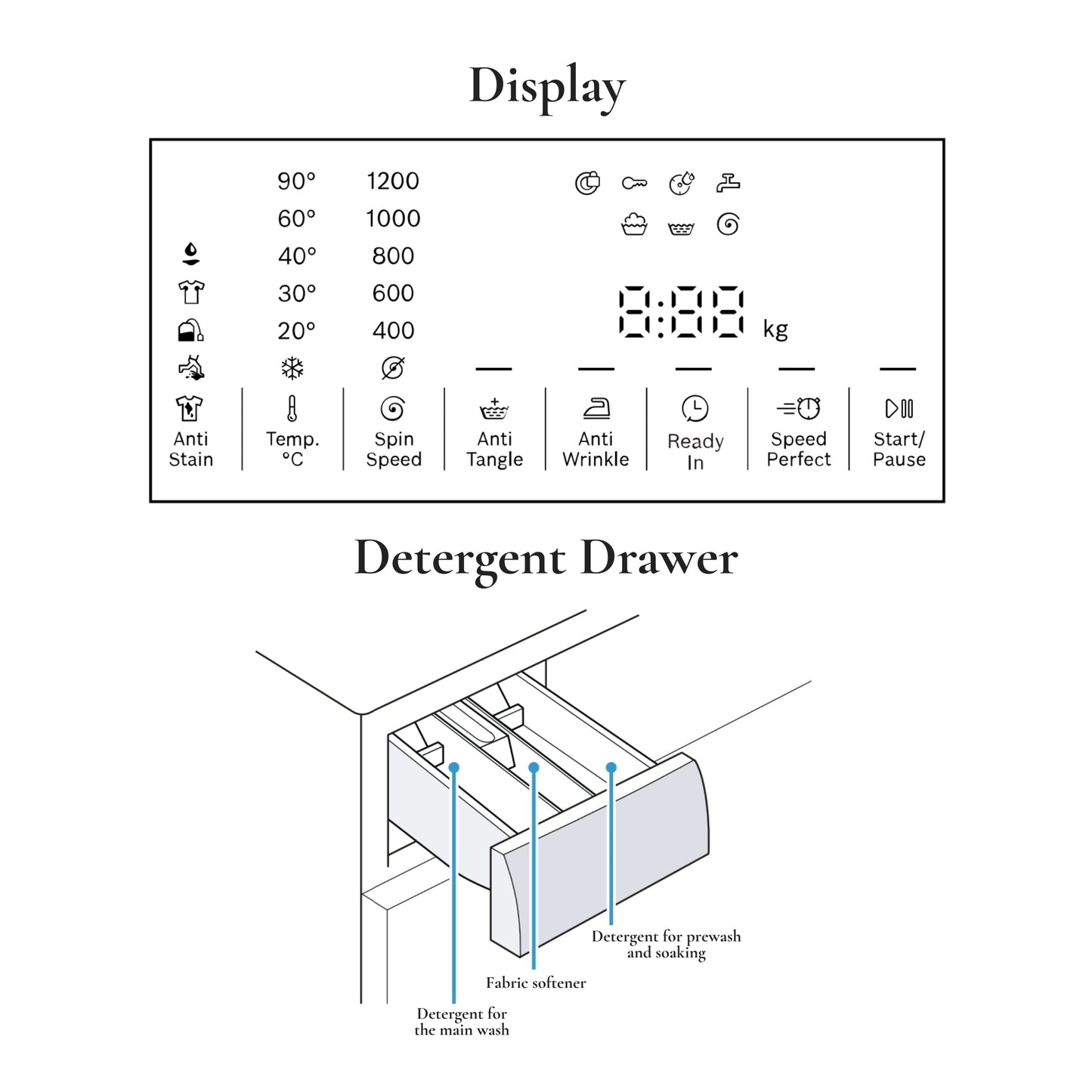 Display

90° 1200
60° 1000
40° 800
30° 600
20° 400

8:88 kg

Anti Stain
Temp. °C
Spin Speed
Anti Tangle
Anti Wrinkle
Ready In
Speed Perfect
Start/ Pause

Detergent Drawer

Detergent for prewash and soaking
Fabric softener
Detergent for the main wash