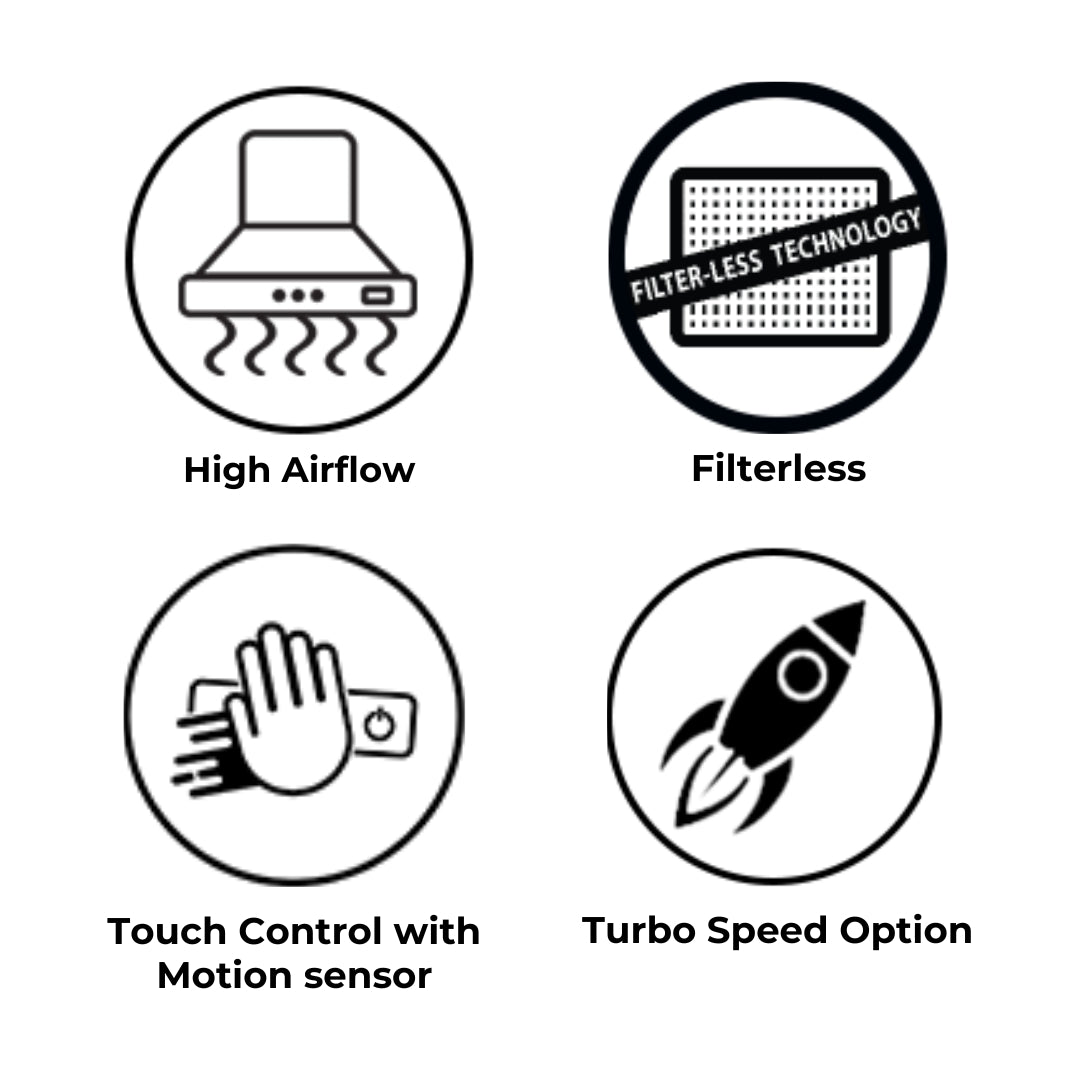 High Airflow

FILTER-LESS TECHNOLOGY

Filterless

Touch Control with Motion sensor

Turbo Speed Option