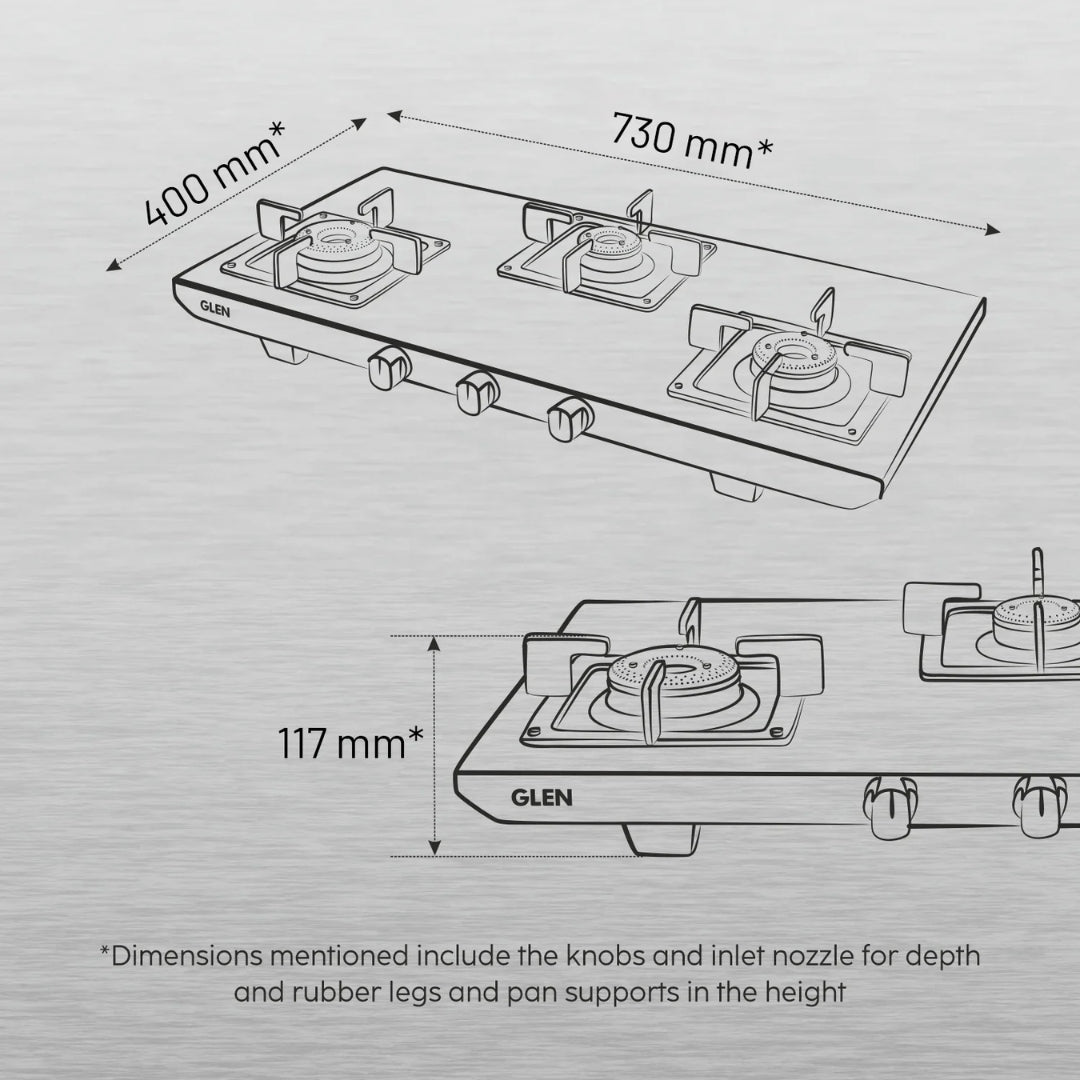 400 mm*

730 mm*

GLEN

117 mm*

GLEN

*Dimensions mentioned include the knobs and inlet nozzle for depth and rubber legs and pan supports in the height