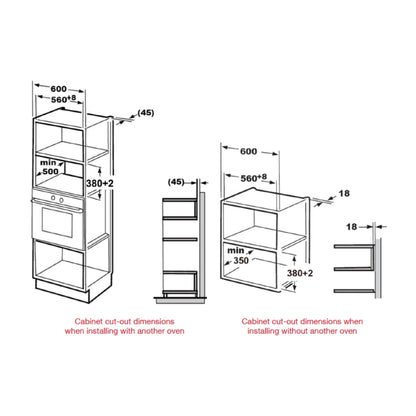 600
$560^{+8}$
(45)
min
500
380+2
(45)
600
$560^{+8}$
18
18
min
350
380+2

Cabinet cut-out dimensions when installing with another oven

Cabinet cut-out dimensions when installing without another oven