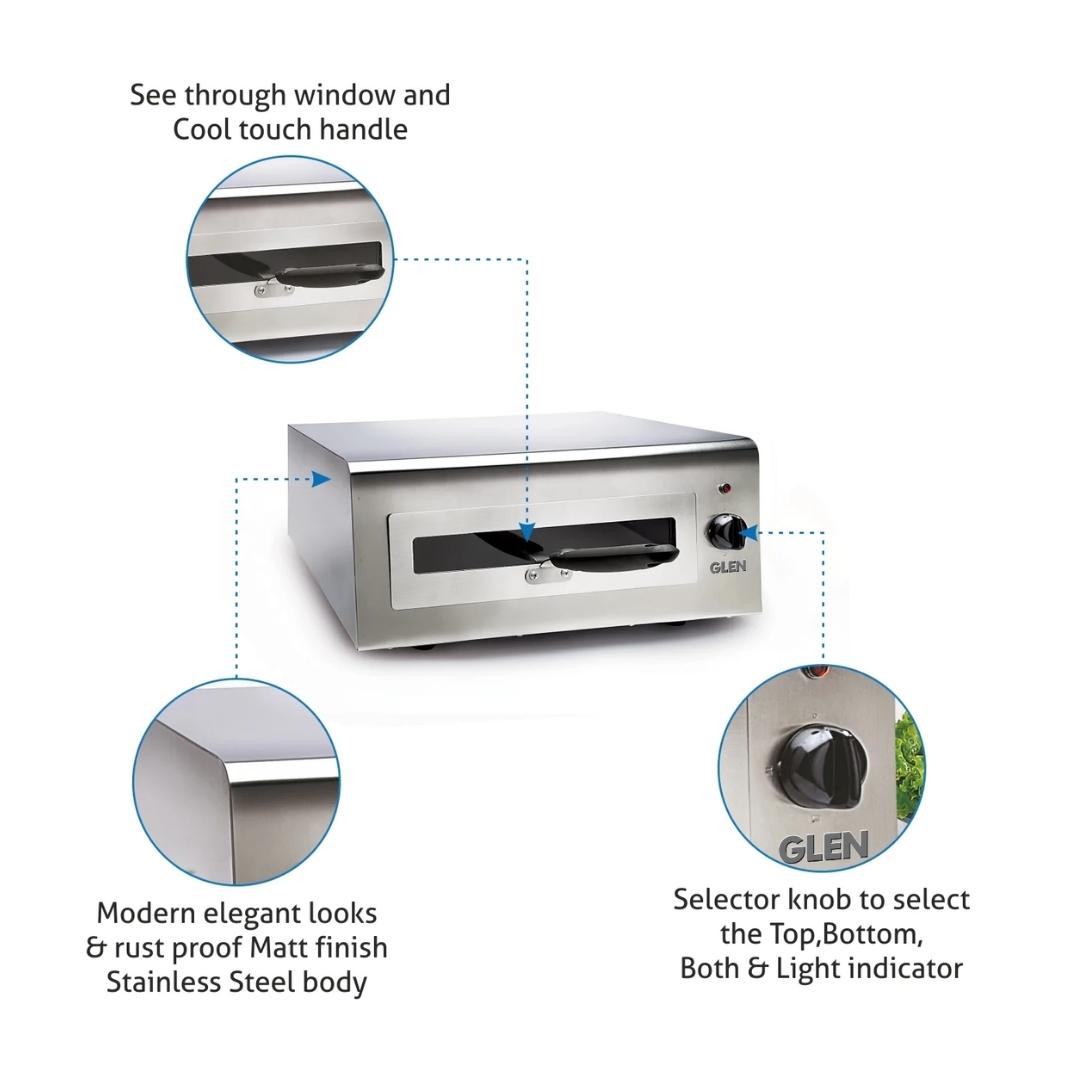 See through window and Cool touch handle

GLEN

GLEN

Modern elegant looks & rust proof Matt finish Stainless Steel body

Selector knob to select the Top,Bottom, Both & Light indicator