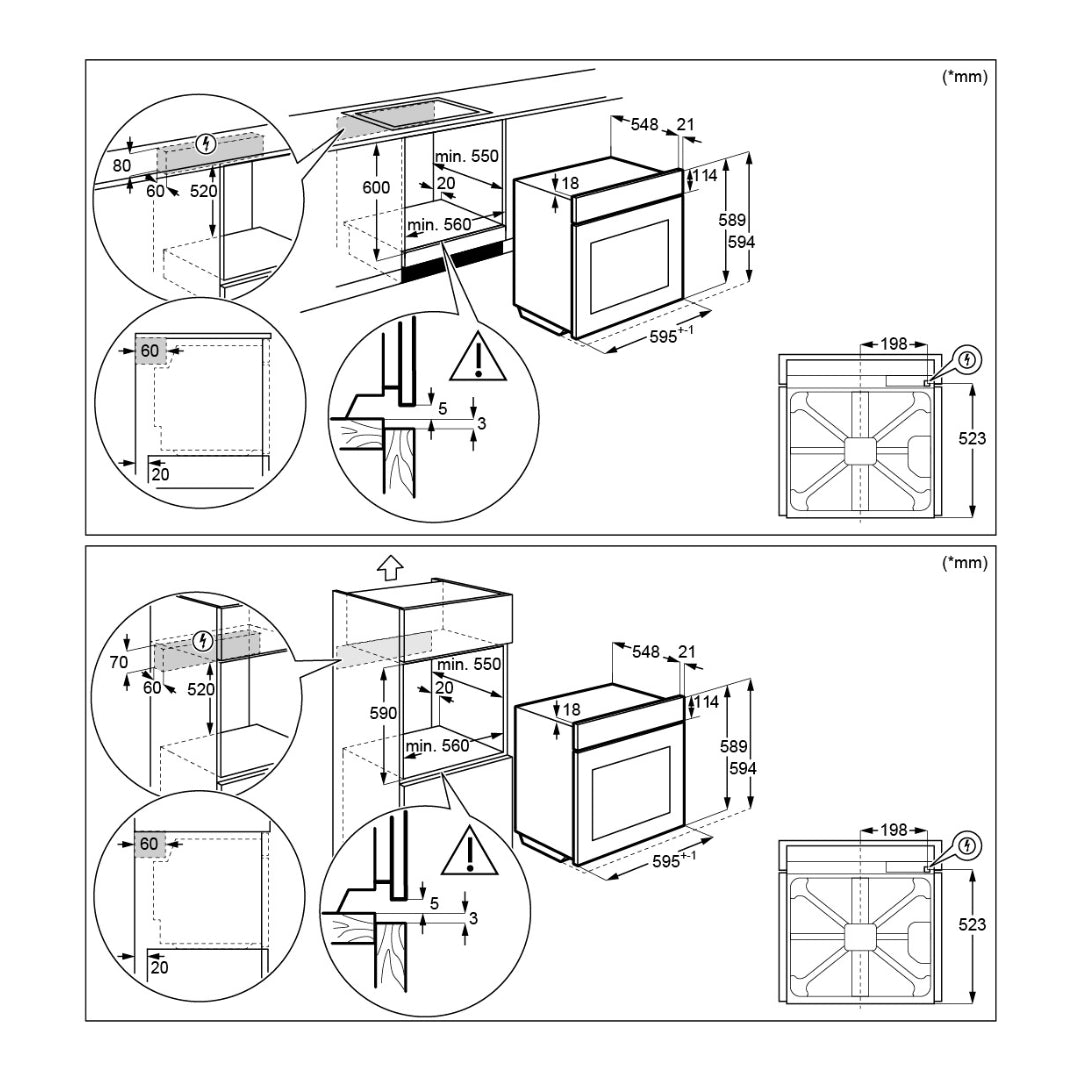 (*mm)

80
60
520
600
min. 550
20
min. 560
548
21
18
114
589
594
$595^{+-1}$
60
20
5
3
198
523

(*mm)

70
60
520
590
min. 550
20
min. 560
548
21
18
114
589
594
$595^{+-1}$
60
20
5
3
198
523