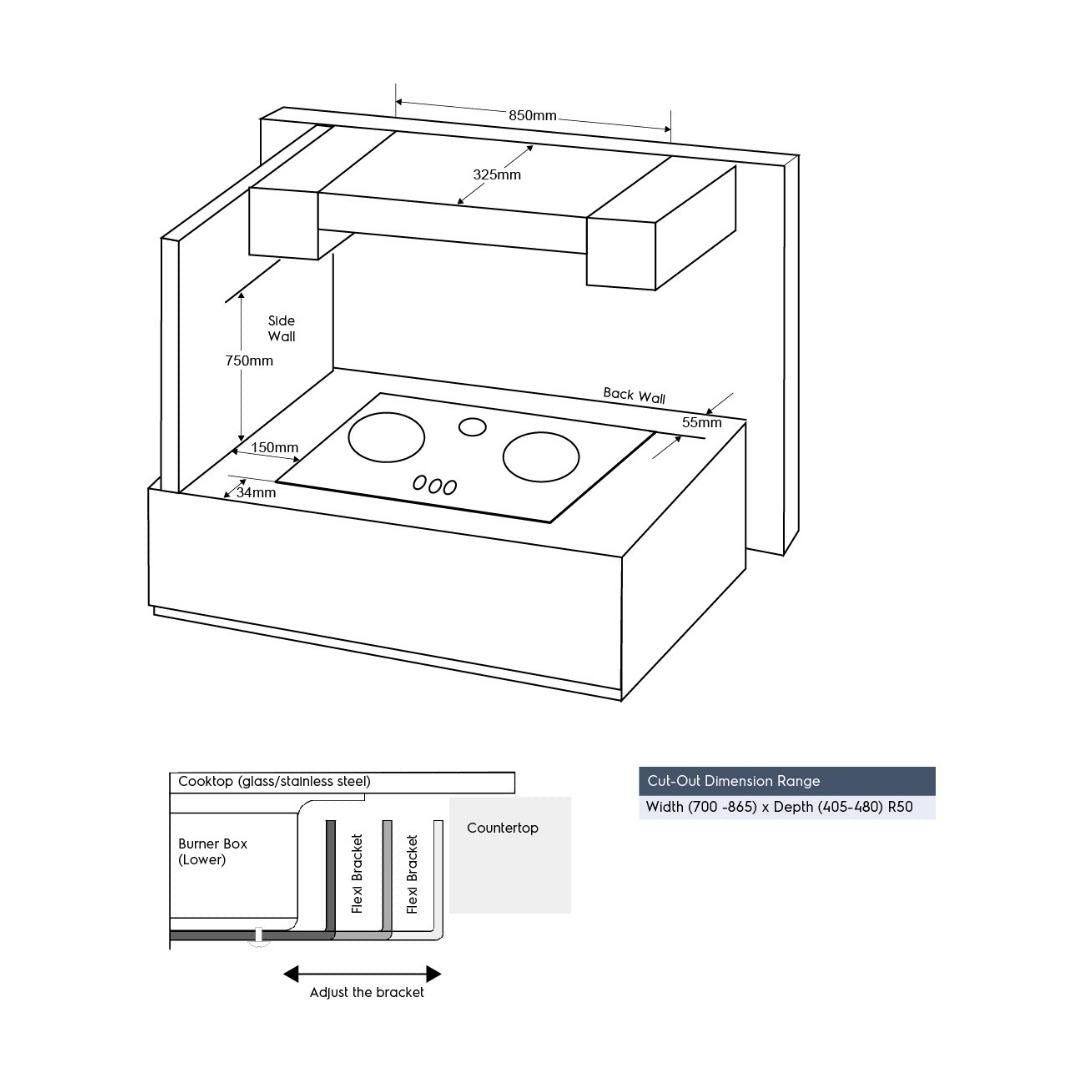 850mm

325mm

Side Wall

750mm

Back Wall

55mm

150mm

34mm

Cooktop (glass/stainless steel)

Burner Box (Lower)

Flexi Bracket

Flexi Bracket

Countertop

Adjust the bracket

| Cut-Out Dimension Range |
|---|
| Width (700 -865) x Depth (405-480) R50 |