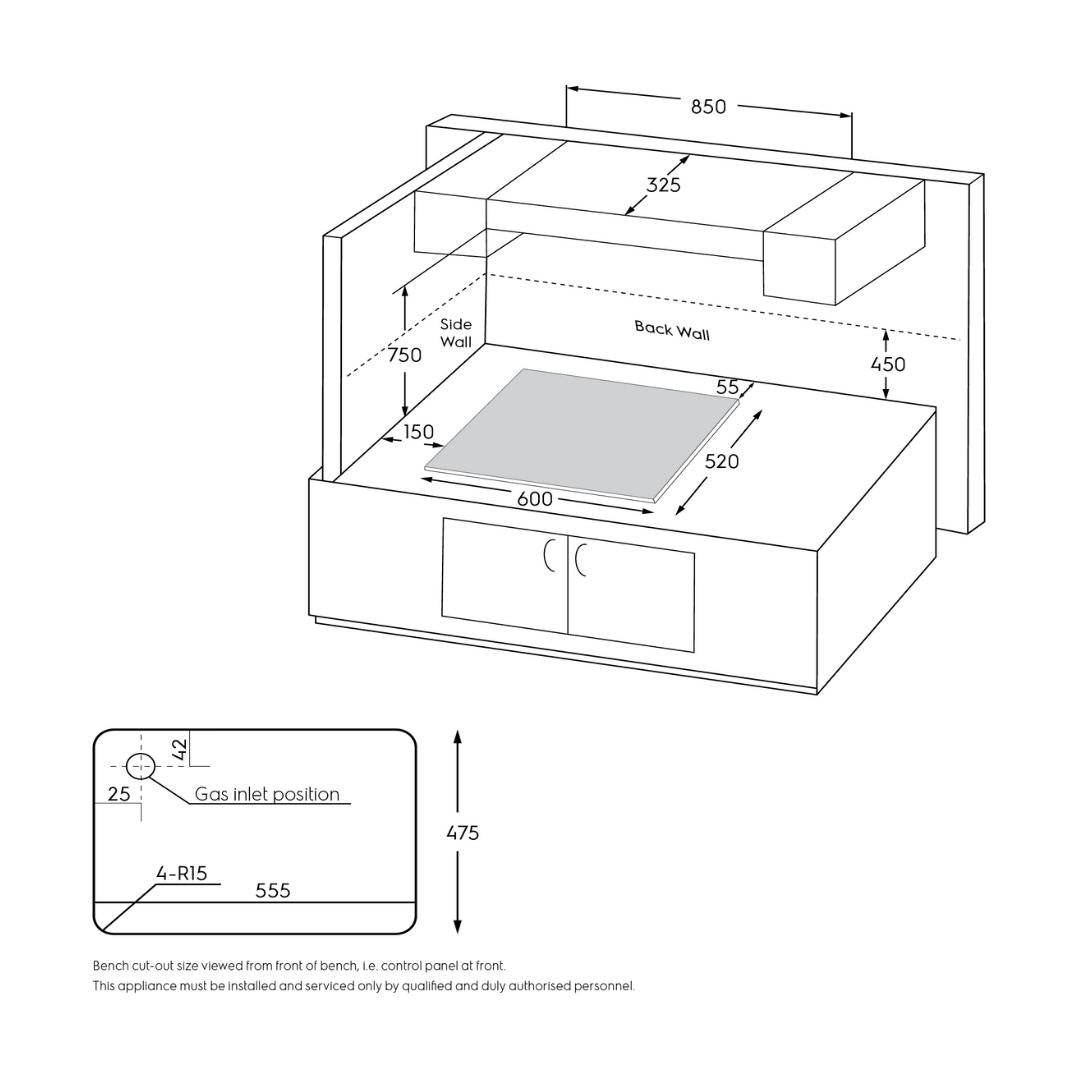 850

325

Side Wall

Back Wall

750

450

55

150

520

600

42

25

Gas inlet position

475

4-R15

555

Bench cut-out size viewed from front of bench, i.e. control panel at front.
This appliance must be installed and serviced only by qualified and duly authorised personnel.