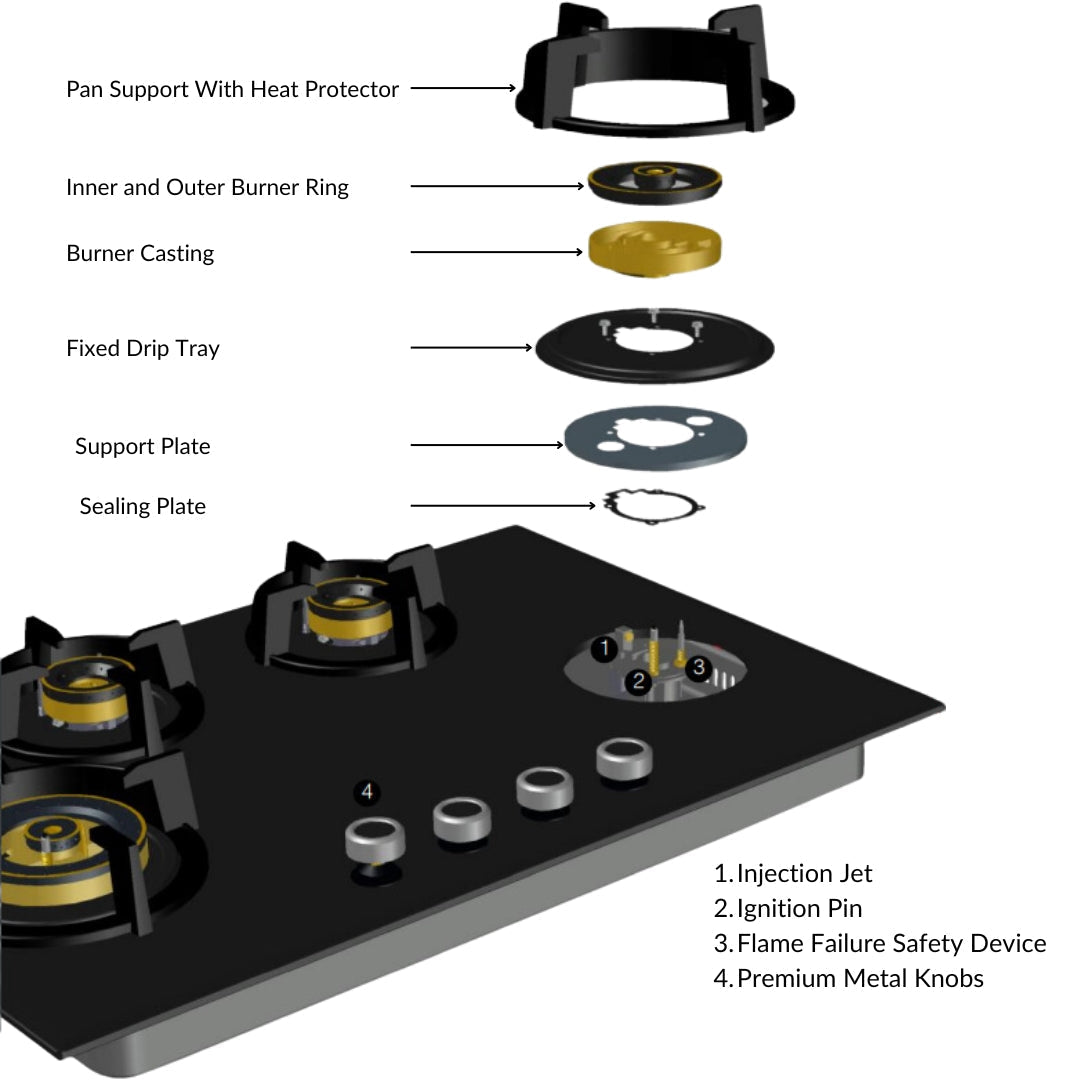 Pan Support With Heat Protector

Inner and Outer Burner Ring

Burner Casting

Fixed Drip Tray

Support Plate

Sealing Plate

1

2

3

4

1. Injection Jet
2. Ignition Pin
3. Flame Failure Safety Device
4. Premium Metal Knobs