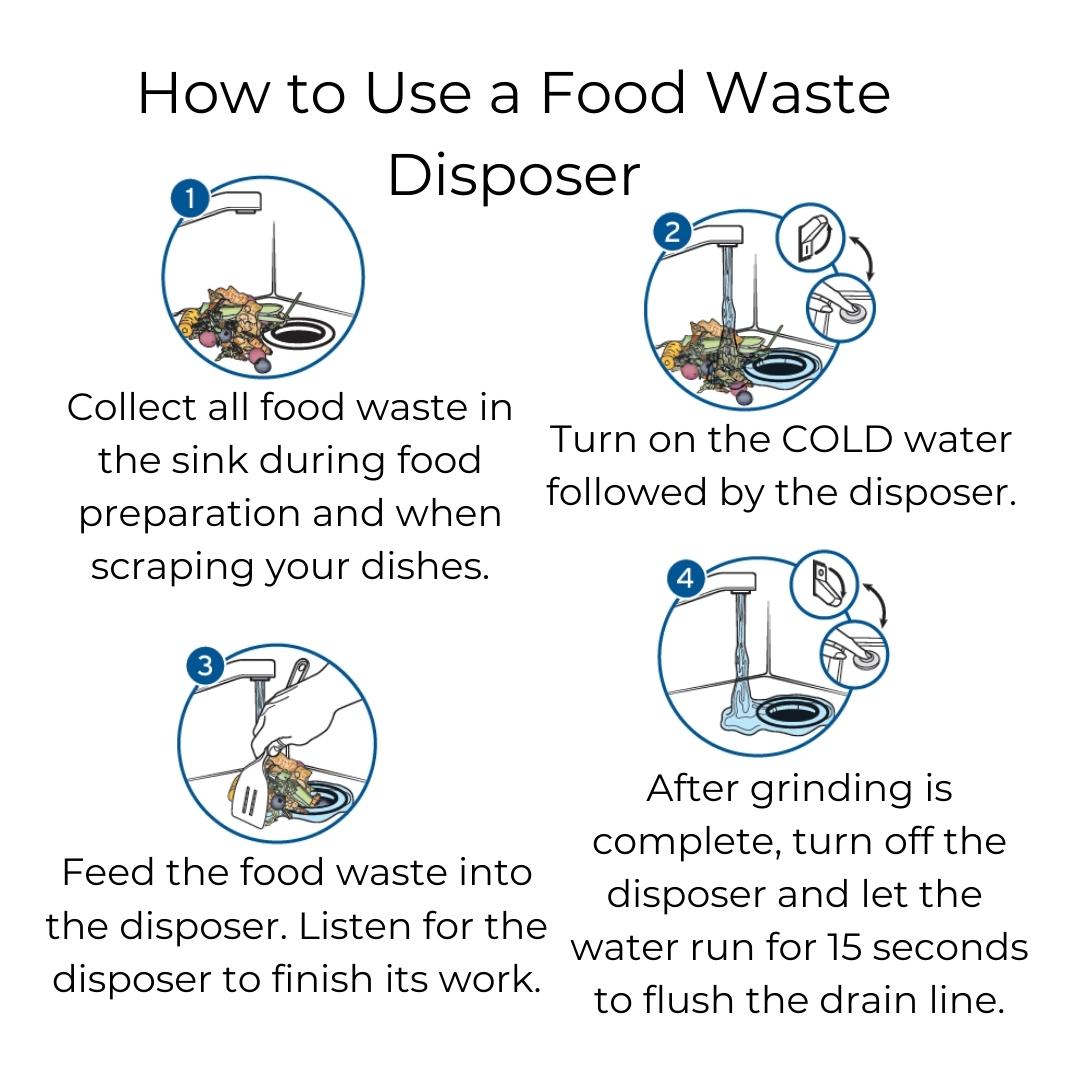 How to Use a Food Waste Disposer

1

Collect all food waste in the sink during food preparation and when scraping your dishes.

2

Turn on the COLD water followed by the disposer.

3

Feed the food waste into the disposer. Listen for the disposer to finish its work.

4

After grinding is complete, turn off the disposer and let the water run for 15 seconds to flush the drain line.