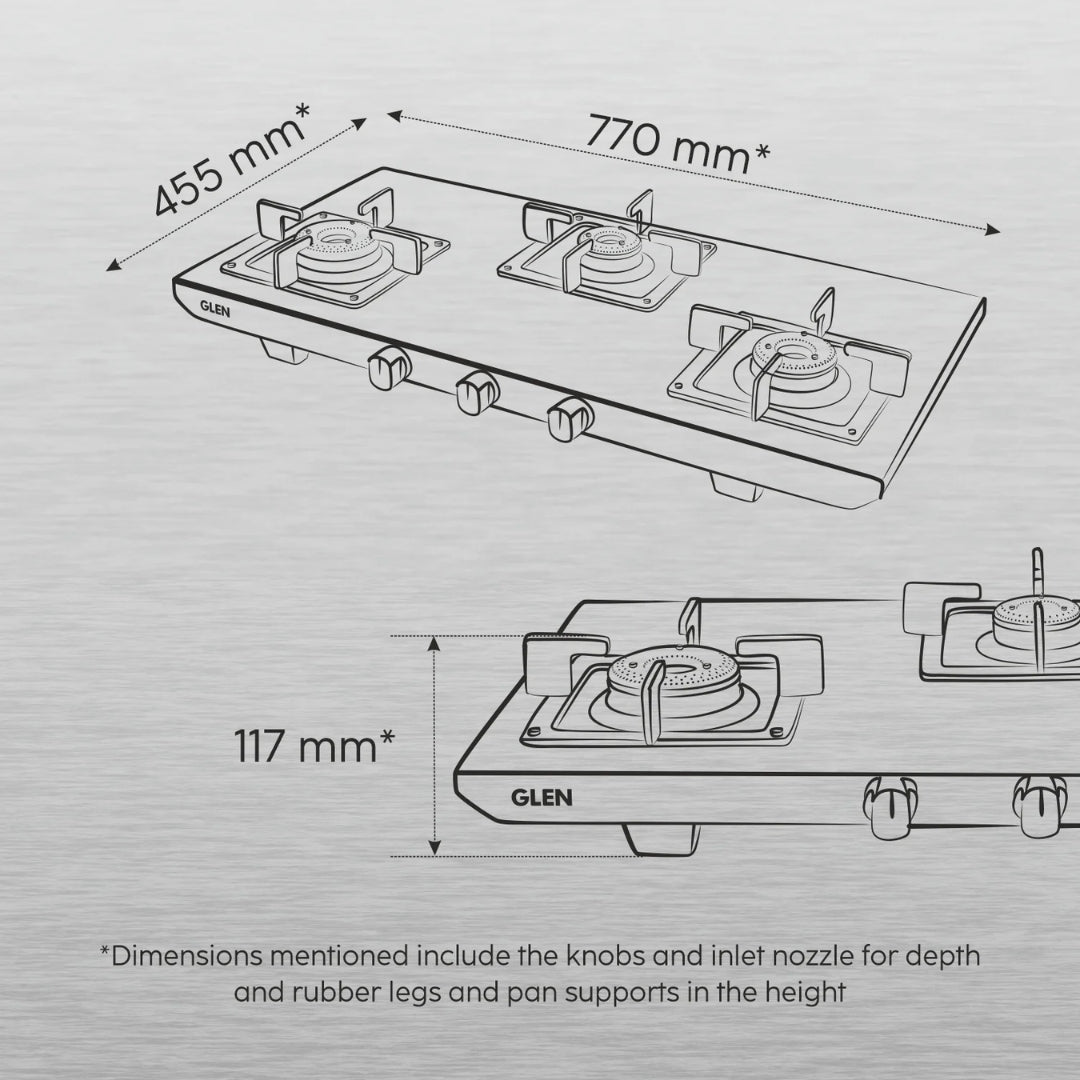 455 mm*

770 mm*

GLEN

117 mm*

GLEN

*Dimensions mentioned include the knobs and inlet nozzle for depth and rubber legs and pan supports in the height