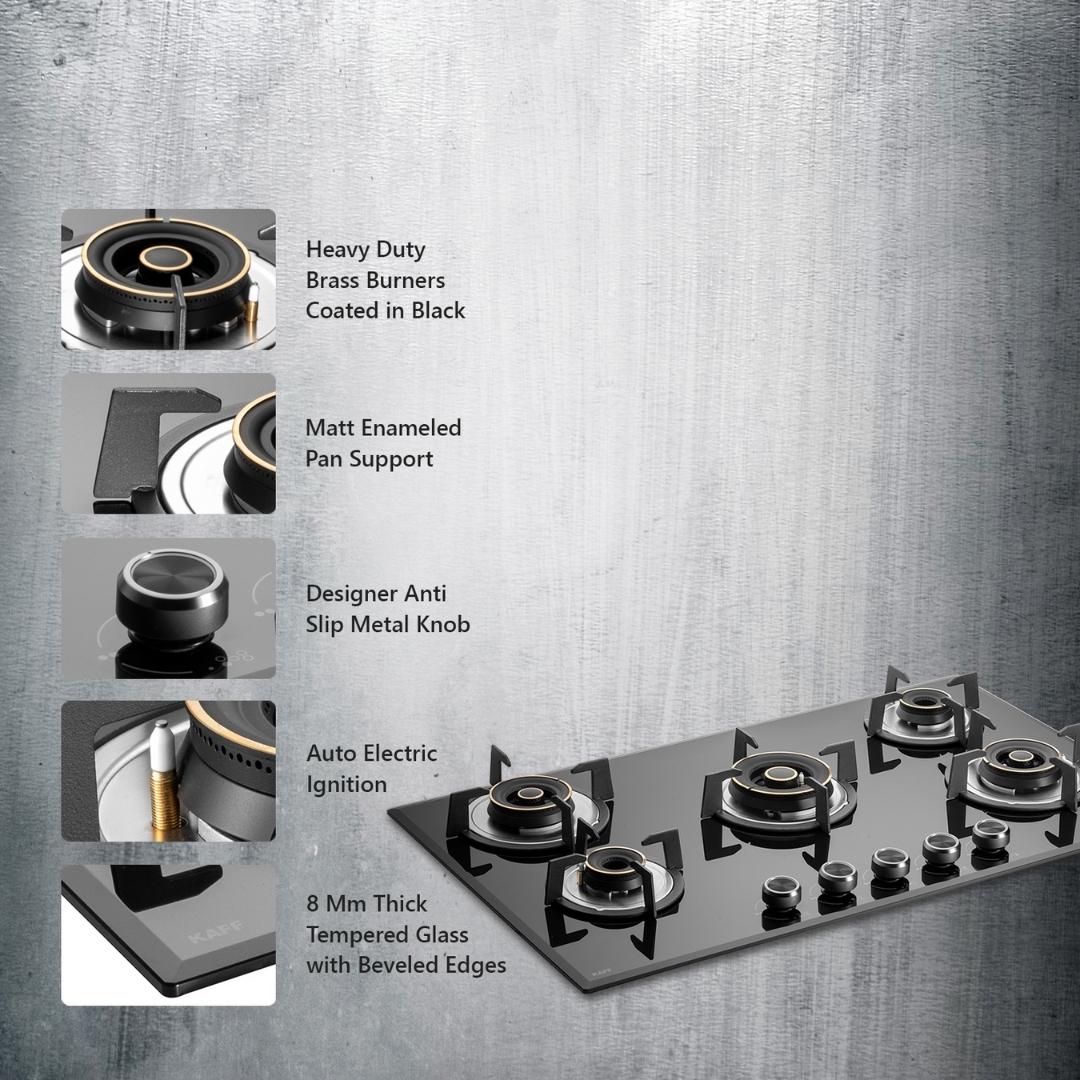 Heavy Duty Brass Burners Coated in Black

Matt Enameled Pan Support

Designer Anti Slip Metal Knob

Auto Electric Ignition

KAFF

8 Mm Thick Tempered Glass with Beveled Edges

KAFF