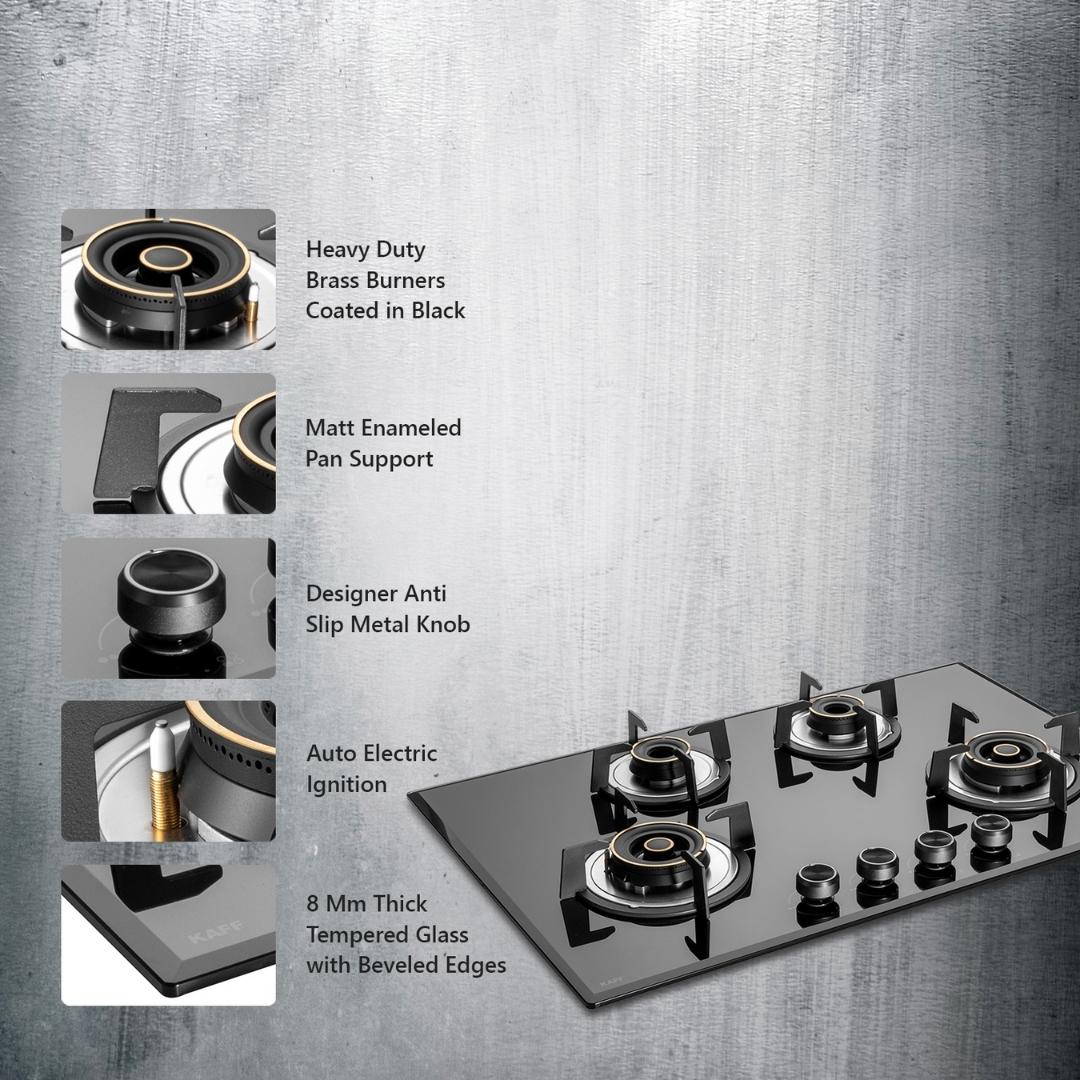 Heavy Duty Brass Burners Coated in Black

Matt Enameled Pan Support

Designer Anti Slip Metal Knob

Auto Electric Ignition

KAFF

8 Mm Thick Tempered Glass with Beveled Edges

KAFF