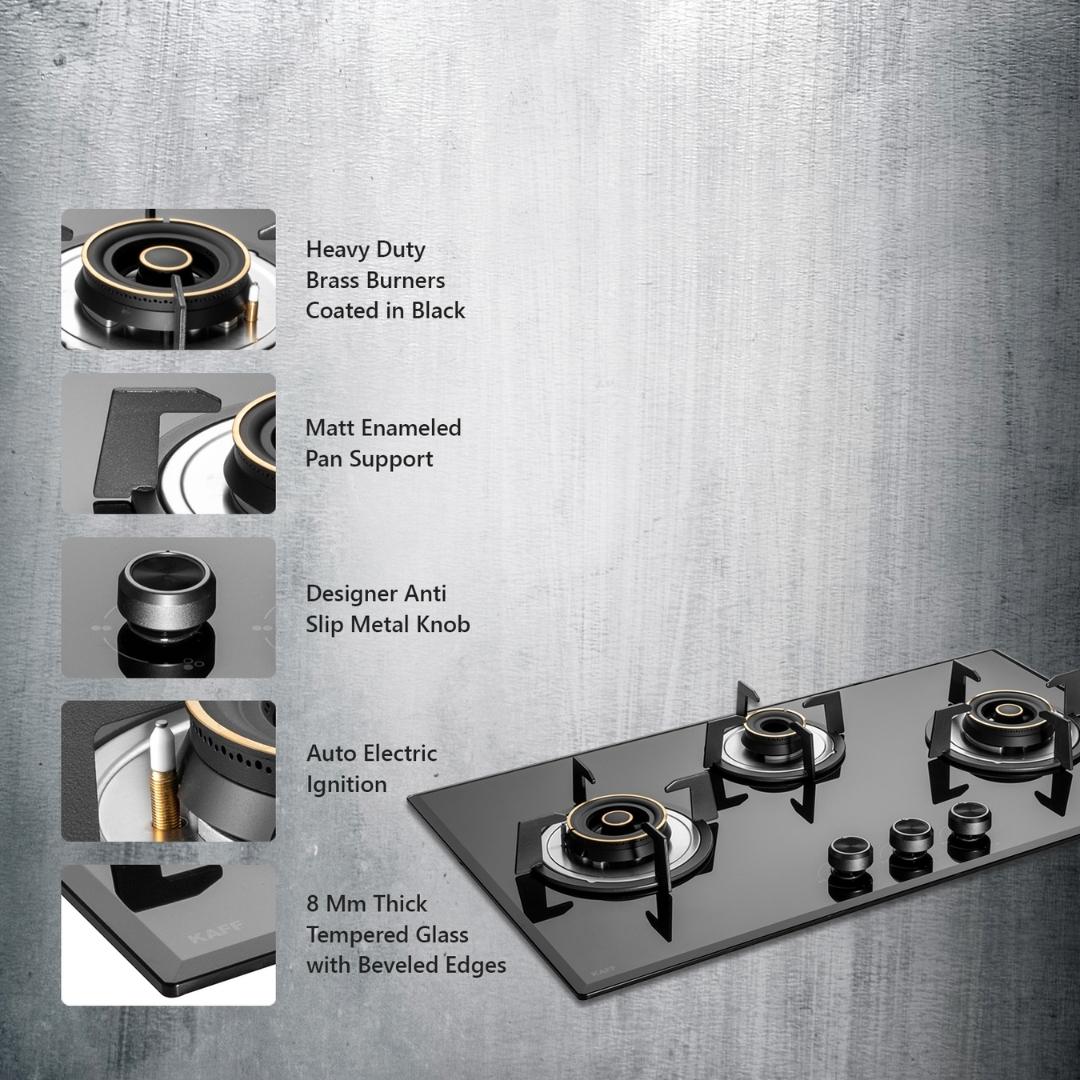 Heavy Duty Brass Burners Coated in Black

Matt Enameled Pan Support

Designer Anti Slip Metal Knob

Auto Electric Ignition

KAFF

8 Mm Thick Tempered Glass with Beveled Edges

KAFF