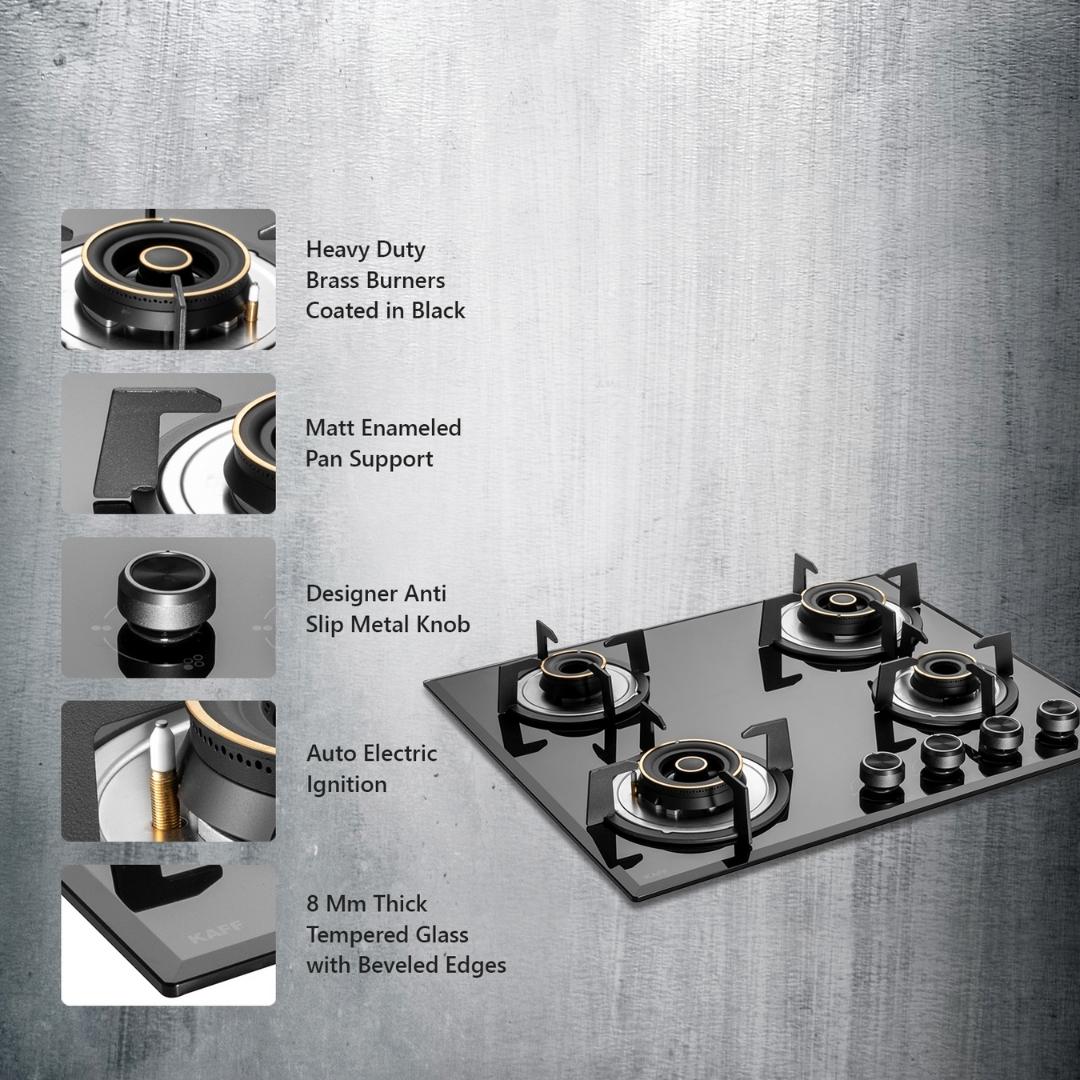 Heavy Duty Brass Burners Coated in Black

Matt Enameled Pan Support

Designer Anti Slip Metal Knob

Auto Electric Ignition

KAFF

8 Mm Thick Tempered Glass with Beveled Edges