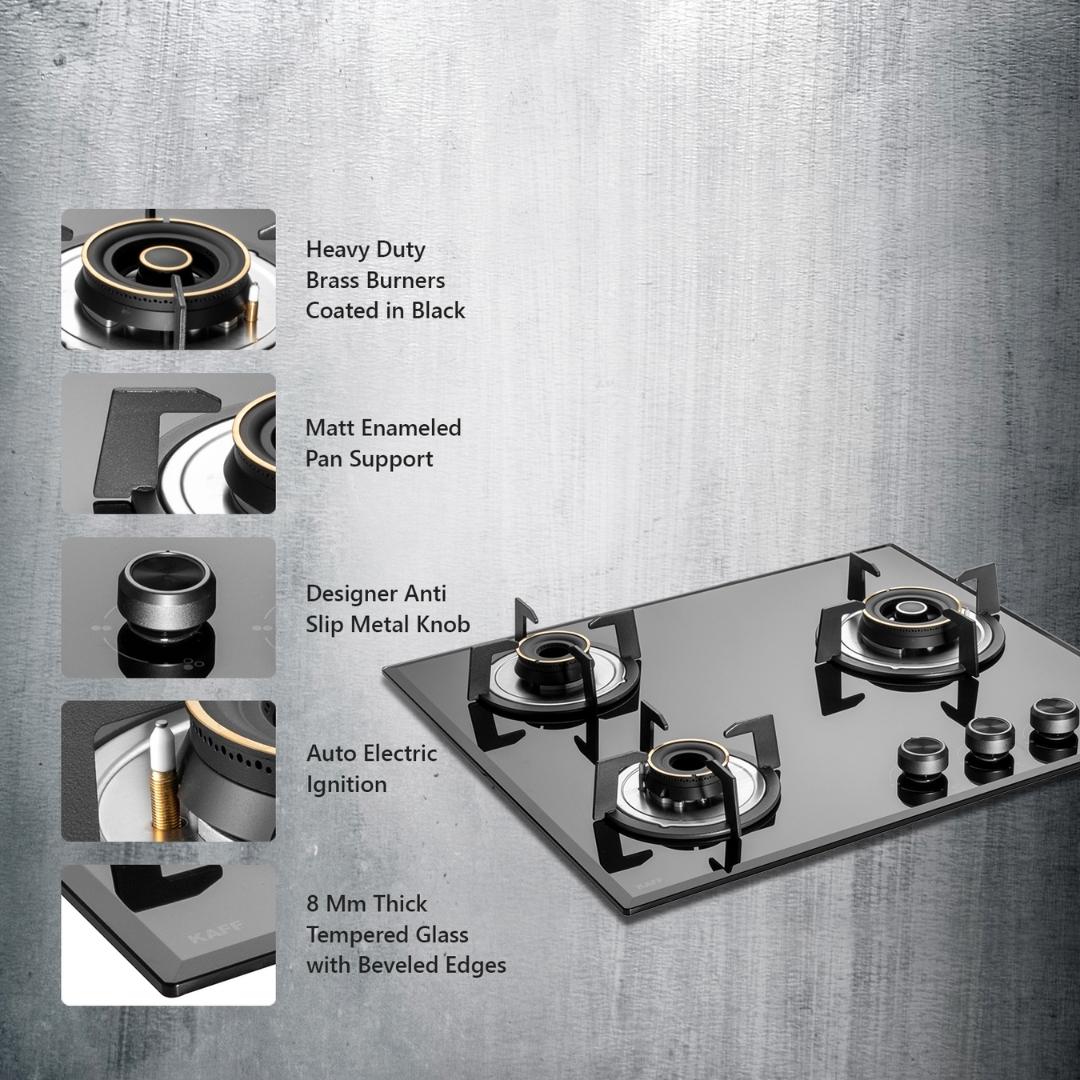 Heavy Duty Brass Burners Coated in Black

Matt Enameled Pan Support

Designer Anti Slip Metal Knob

Auto Electric Ignition

KAFF

8 Mm Thick Tempered Glass with Beveled Edges

KAFF