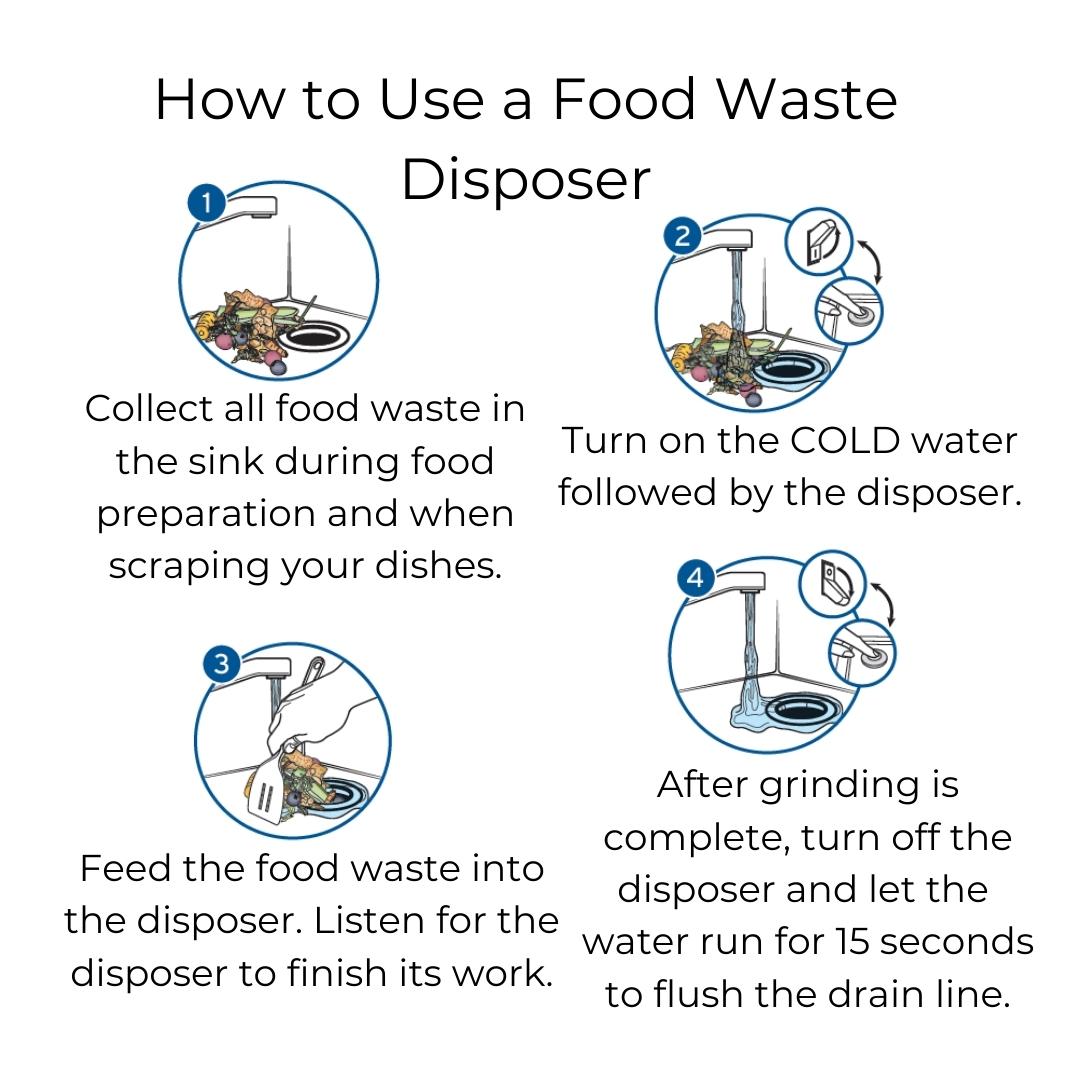 How to Use a Food Waste Disposer

1

Collect all food waste in the sink during food preparation and when scraping your dishes.

2

Turn on the COLD water followed by the disposer.

3

Feed the food waste into the disposer. Listen for the disposer to finish its work.

4

After grinding is complete, turn off the disposer and let the water run for 15 seconds to flush the drain line.