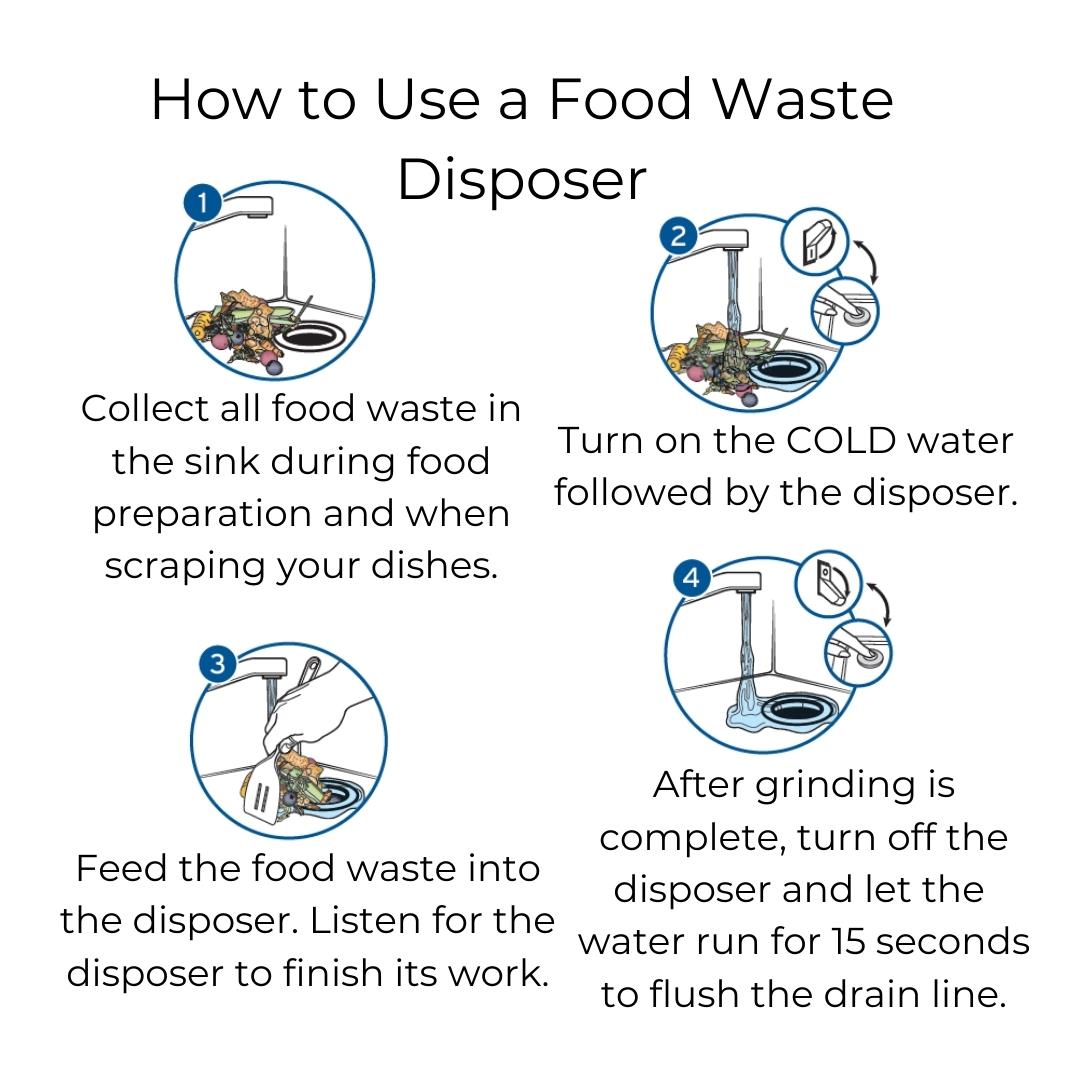 How to Use a Food Waste Disposer

1

Collect all food waste in the sink during food preparation and when scraping your dishes.

2

Turn on the COLD water followed by the disposer.

3

Feed the food waste into the disposer. Listen for the disposer to finish its work.

4

After grinding is complete, turn off the disposer and let the water run for 15 seconds to flush the drain line.