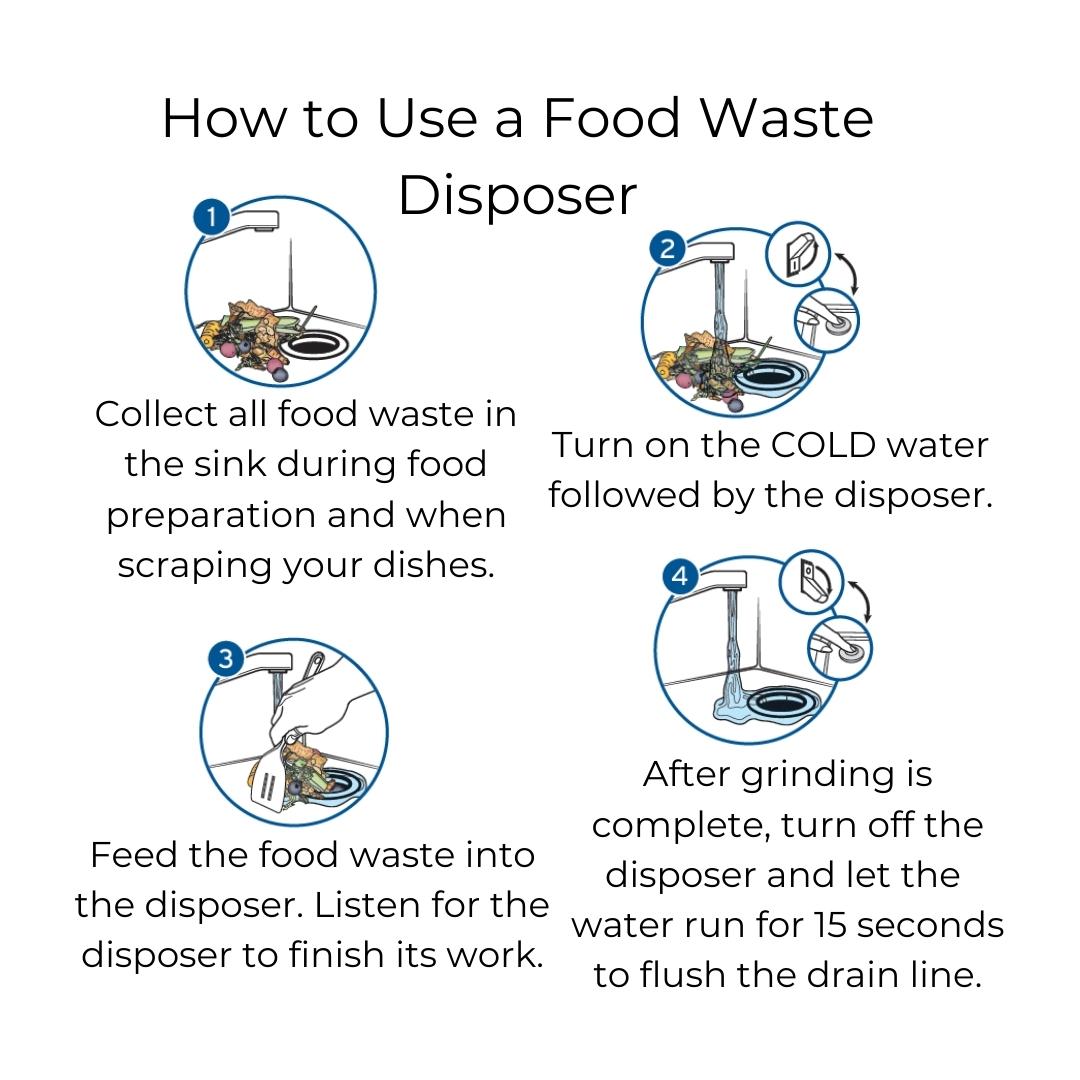 How to Use a Food Waste Disposer

1

Collect all food waste in the sink during food preparation and when scraping your dishes.

2

Turn on the COLD water followed by the disposer.

3

Feed the food waste into the disposer. Listen for the disposer to finish its work.

4

After grinding is complete, turn off the disposer and let the water run for 15 seconds to flush the drain line.