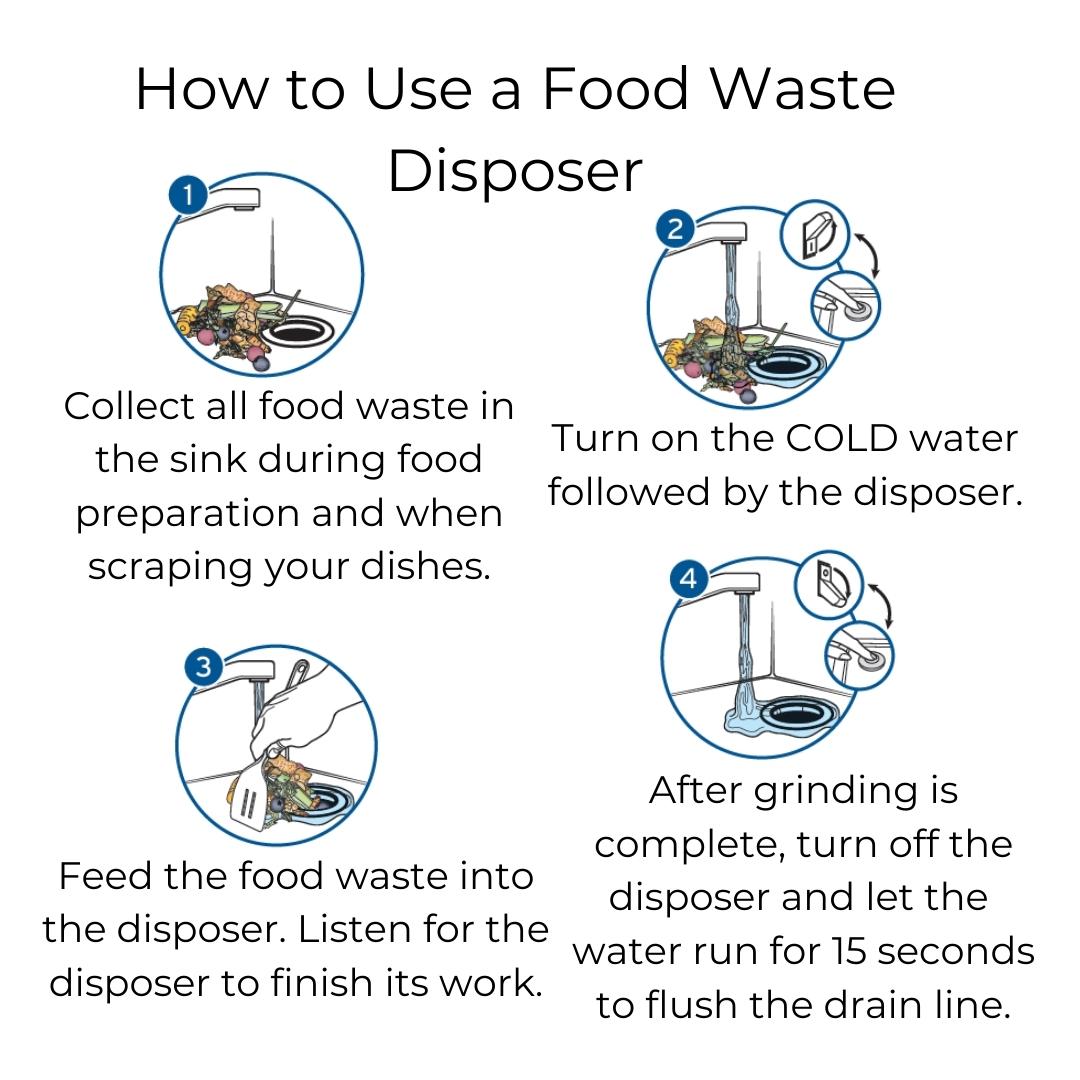 How to Use a Food Waste Disposer

1

Collect all food waste in the sink during food preparation and when scraping your dishes.

2

Turn on the COLD water followed by the disposer.

3

Feed the food waste into the disposer. Listen for the disposer to finish its work.

4

After grinding is complete, turn off the disposer and let the water run for 15 seconds to flush the drain line.