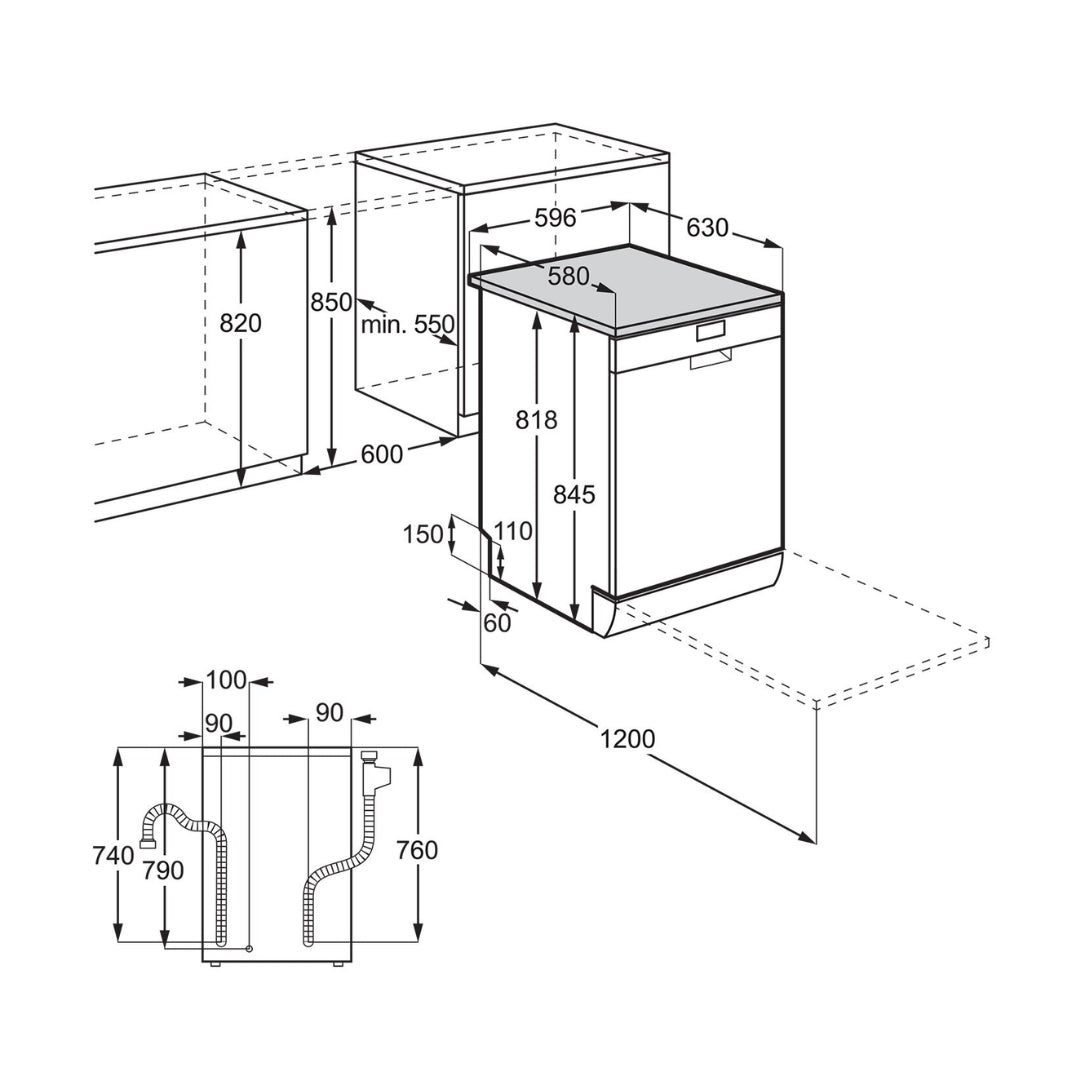 596
630
580
820
850
min. 550
818
845
600
150
110
60
1200
100
90
90
740
790
760