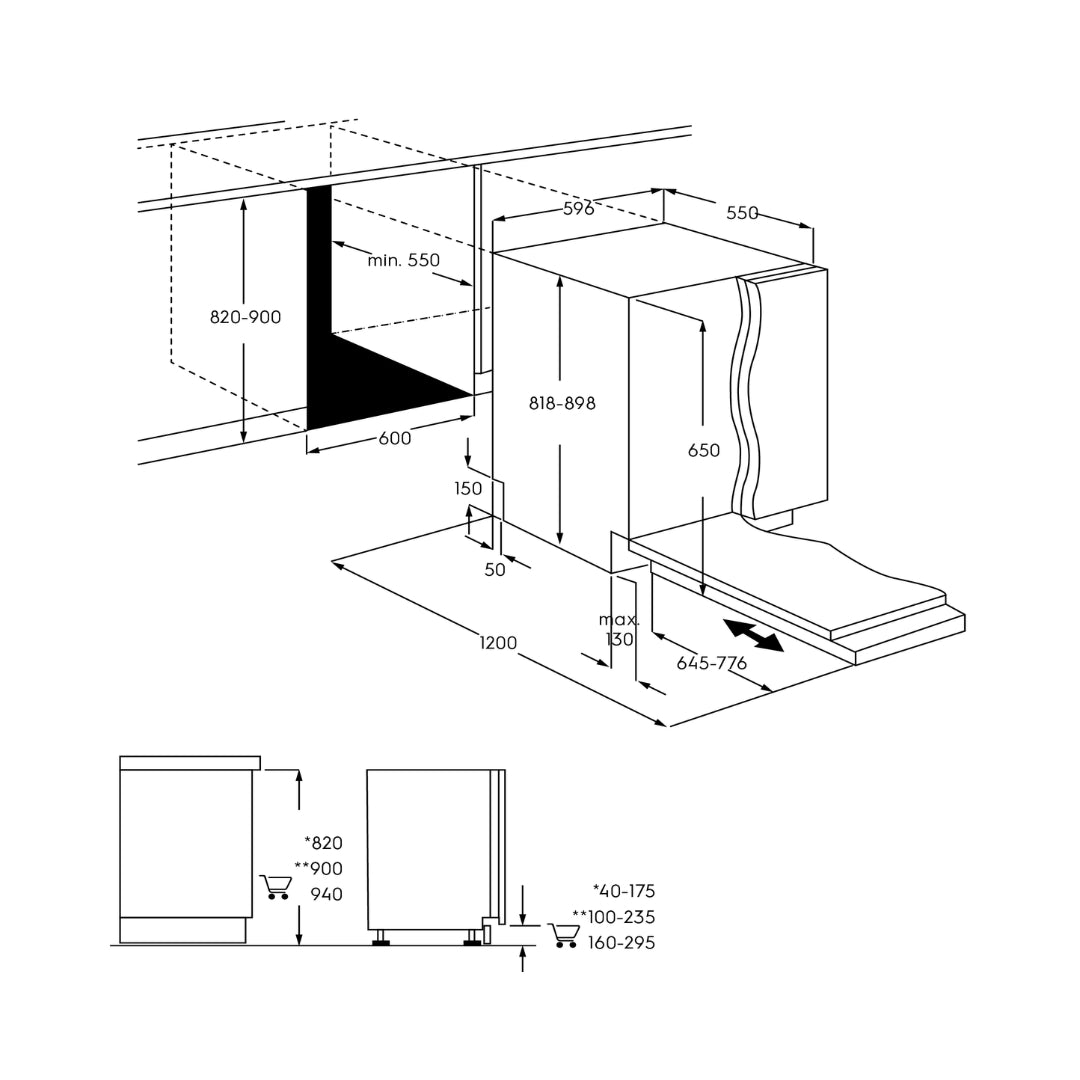 596
550
min. 550
820-900
818-898
650
600
150
50
max. 130
1200
645-776

*820
**900
940

*40-175
**100-235
160-295