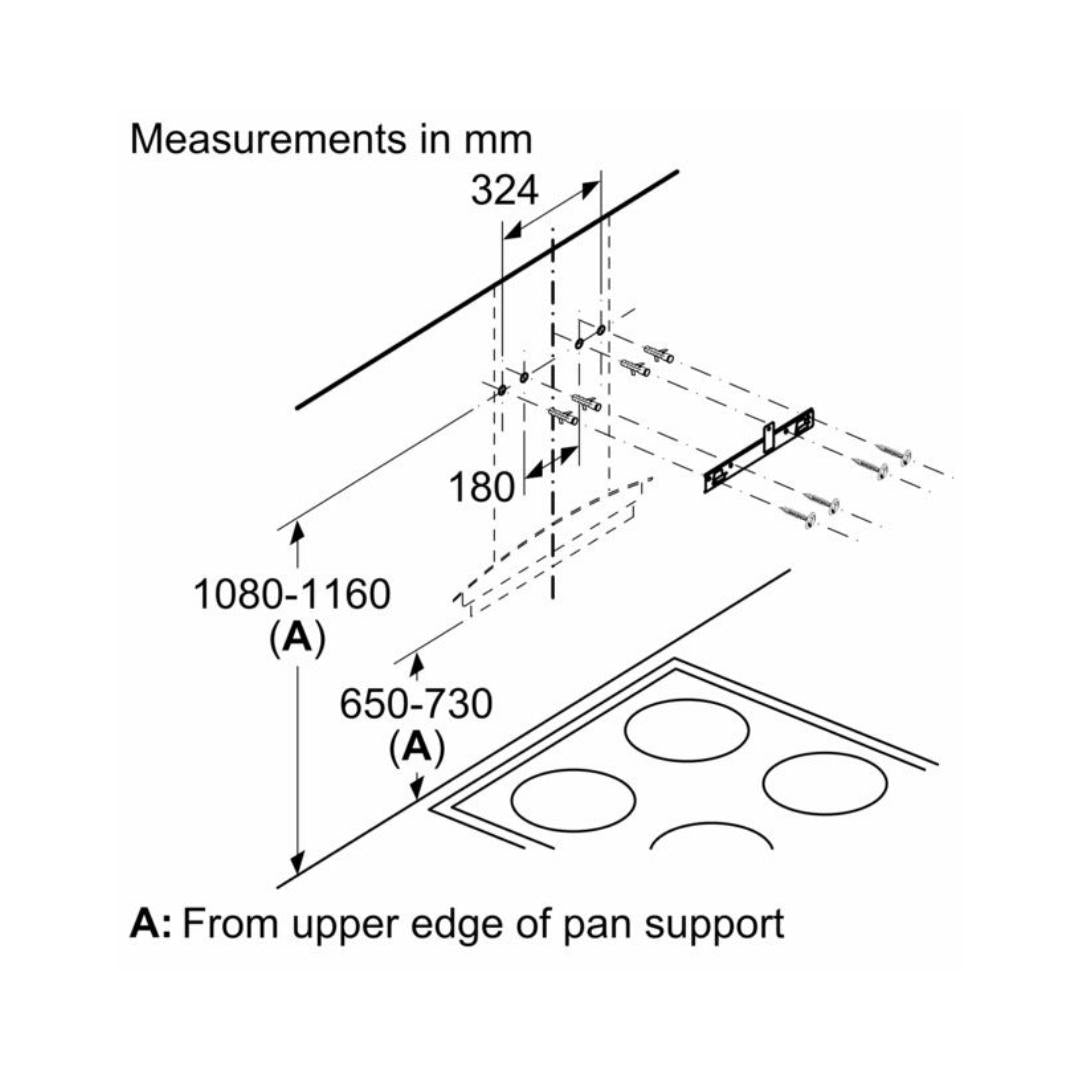 Measurements in mm

324

180

1080-1160
(A)

650-730
(A)

A: From upper edge of pan support