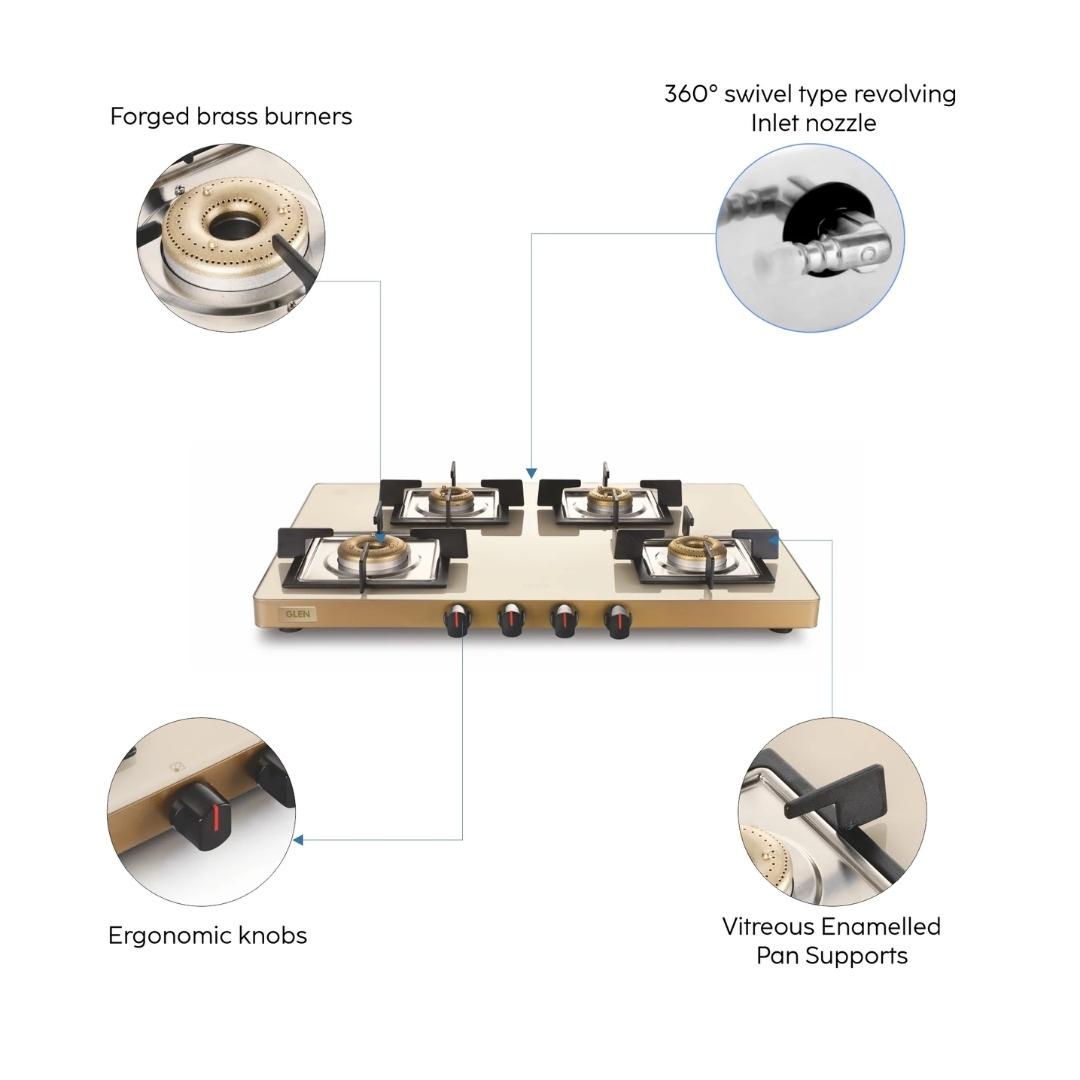 Forged brass burners

360° swivel type revolving Inlet nozzle

GLEN

Ergonomic knobs

Vitreous Enamelled Pan Supports