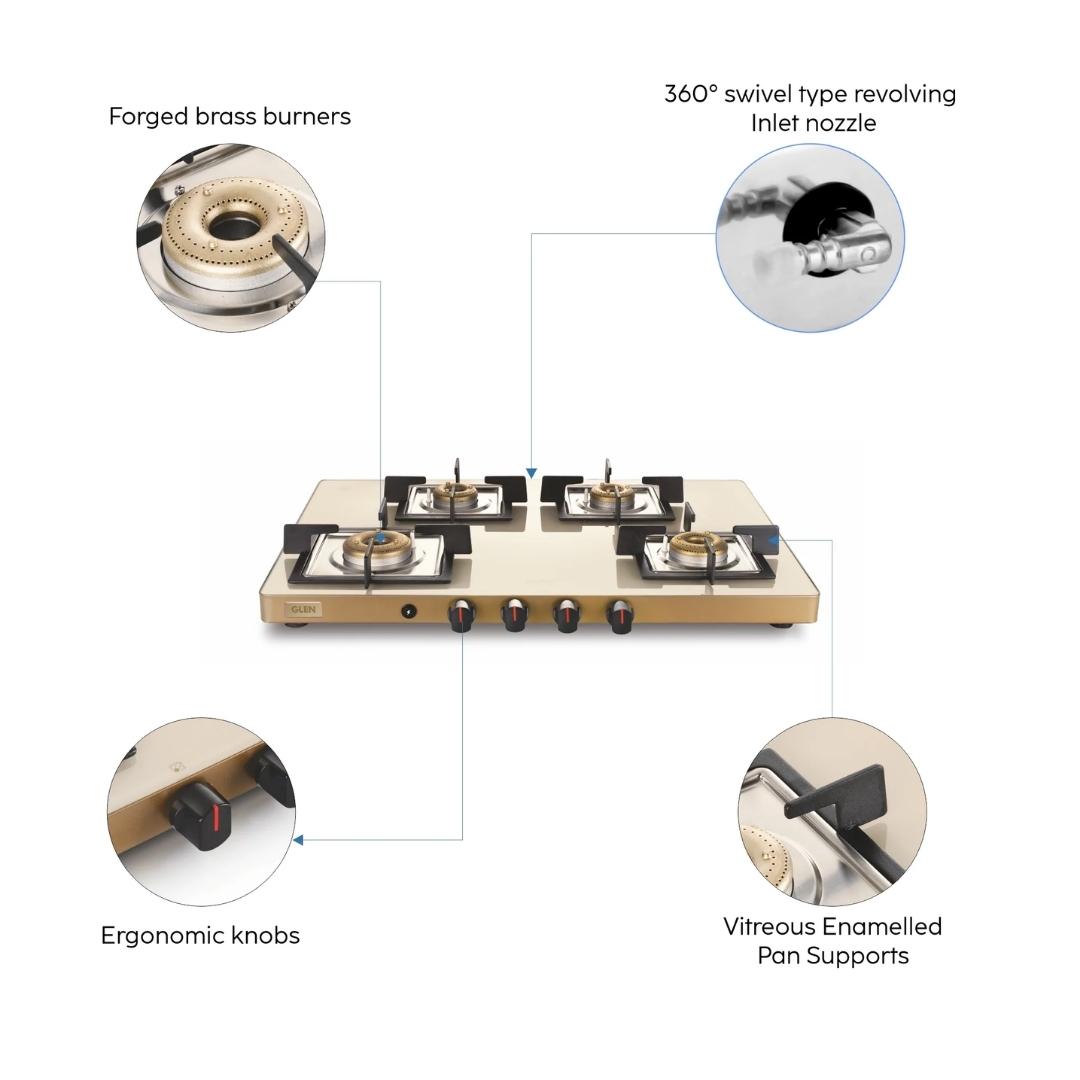 Forged brass burners

360° swivel type revolving Inlet nozzle

GLEN

Ergonomic knobs

Vitreous Enamelled Pan Supports