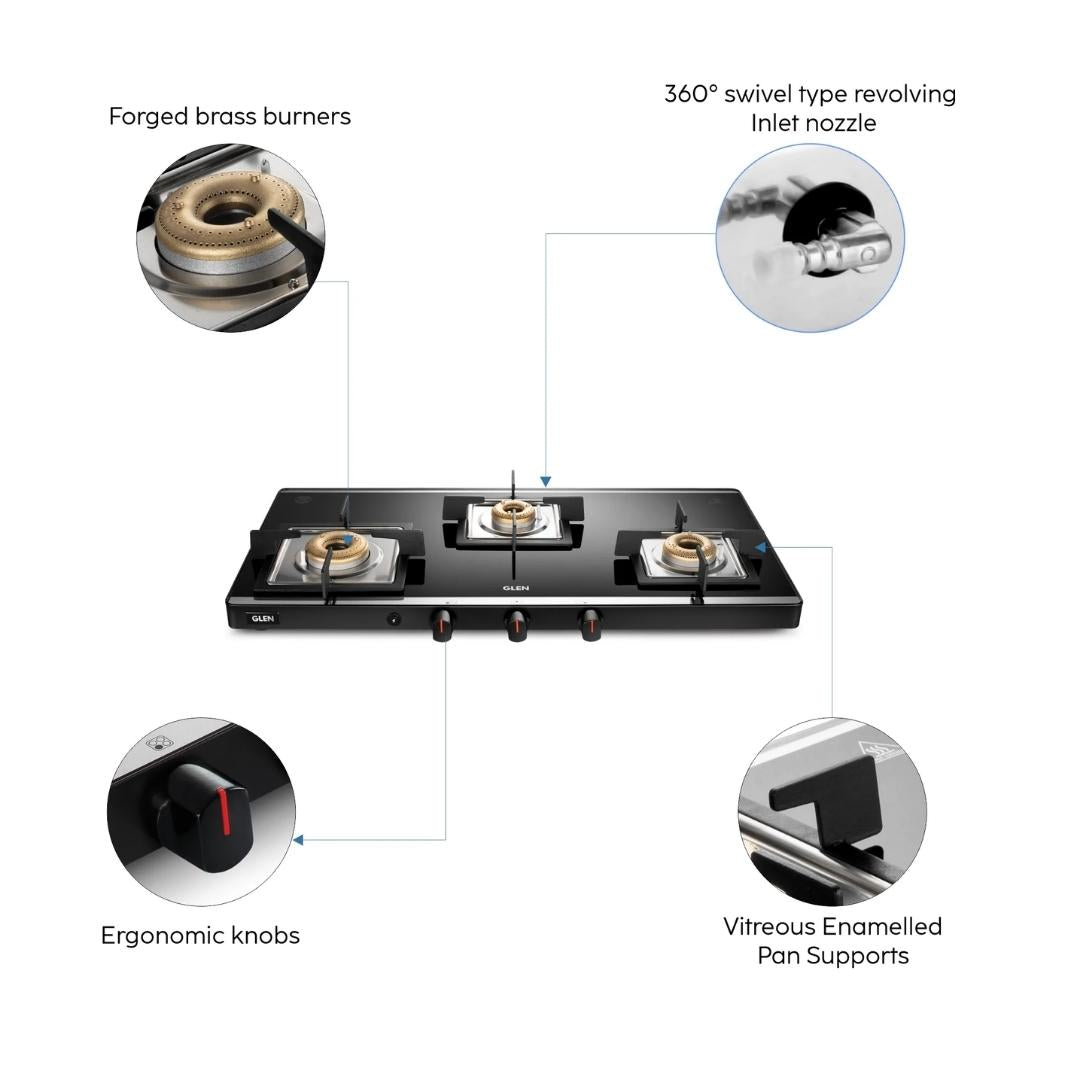 Forged brass burners

360° swivel type revolving Inlet nozzle

GLEN

GLEN

Ergonomic knobs

Vitreous Enamelled Pan Supports