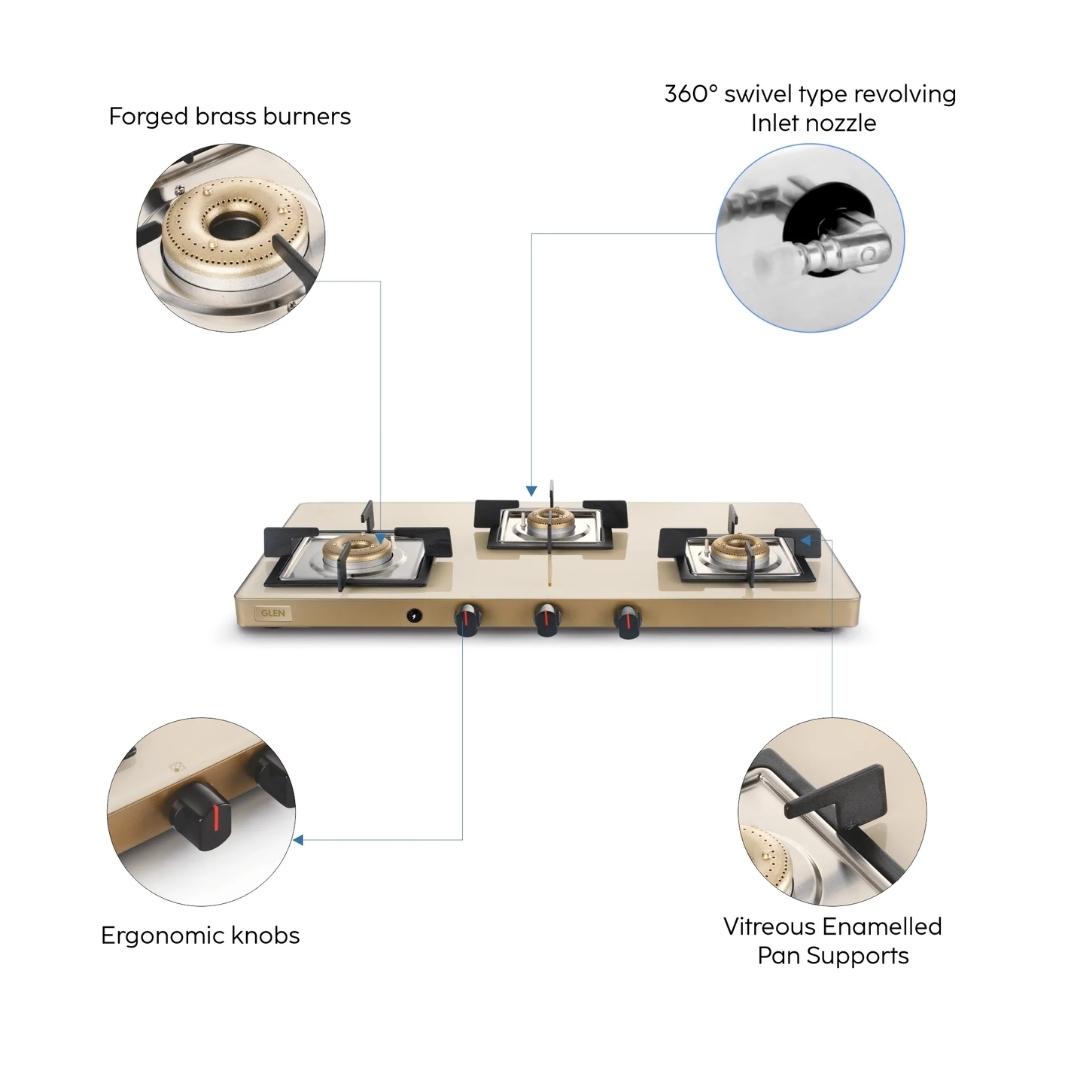 Forged brass burners

360° swivel type revolving Inlet nozzle

GLEN

Ergonomic knobs

Vitreous Enamelled Pan Supports