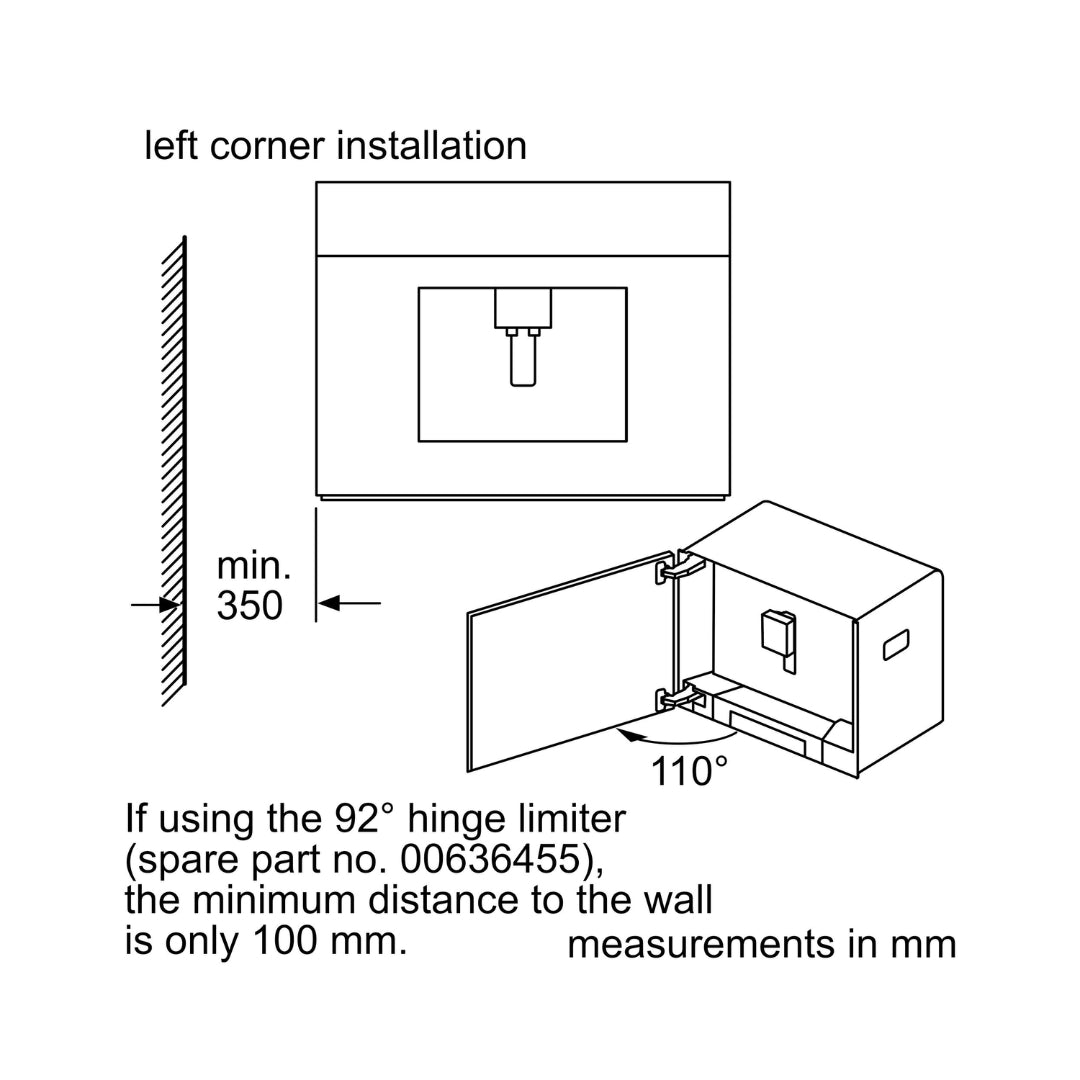 left corner installation

min.
350

110°

If using the 92° hinge limiter (spare part no. 00636455), the minimum distance to the wall is only 100 mm.

measurements in mm