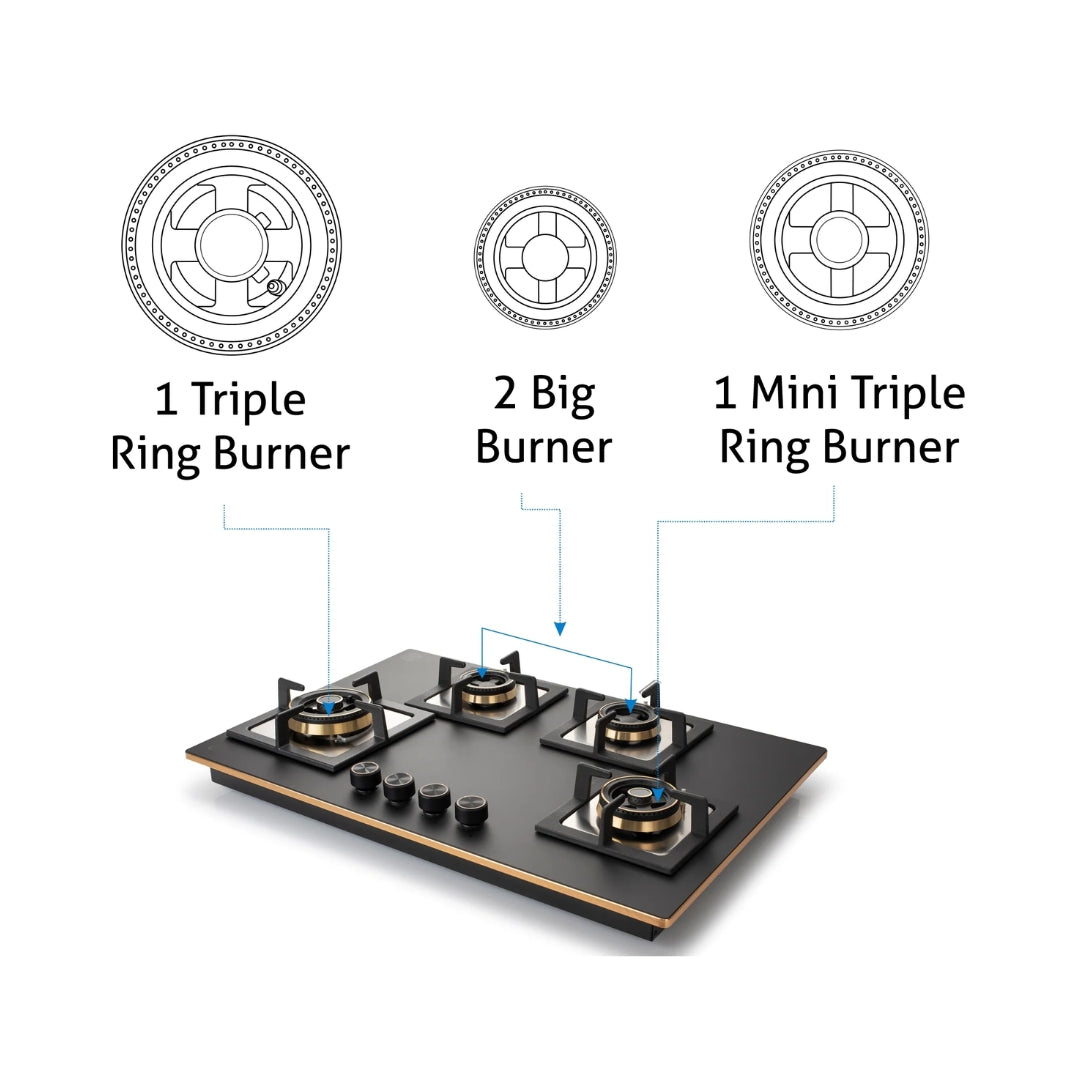 1 Triple Ring Burner

2 Big Burner

1 Mini Triple Ring Burner