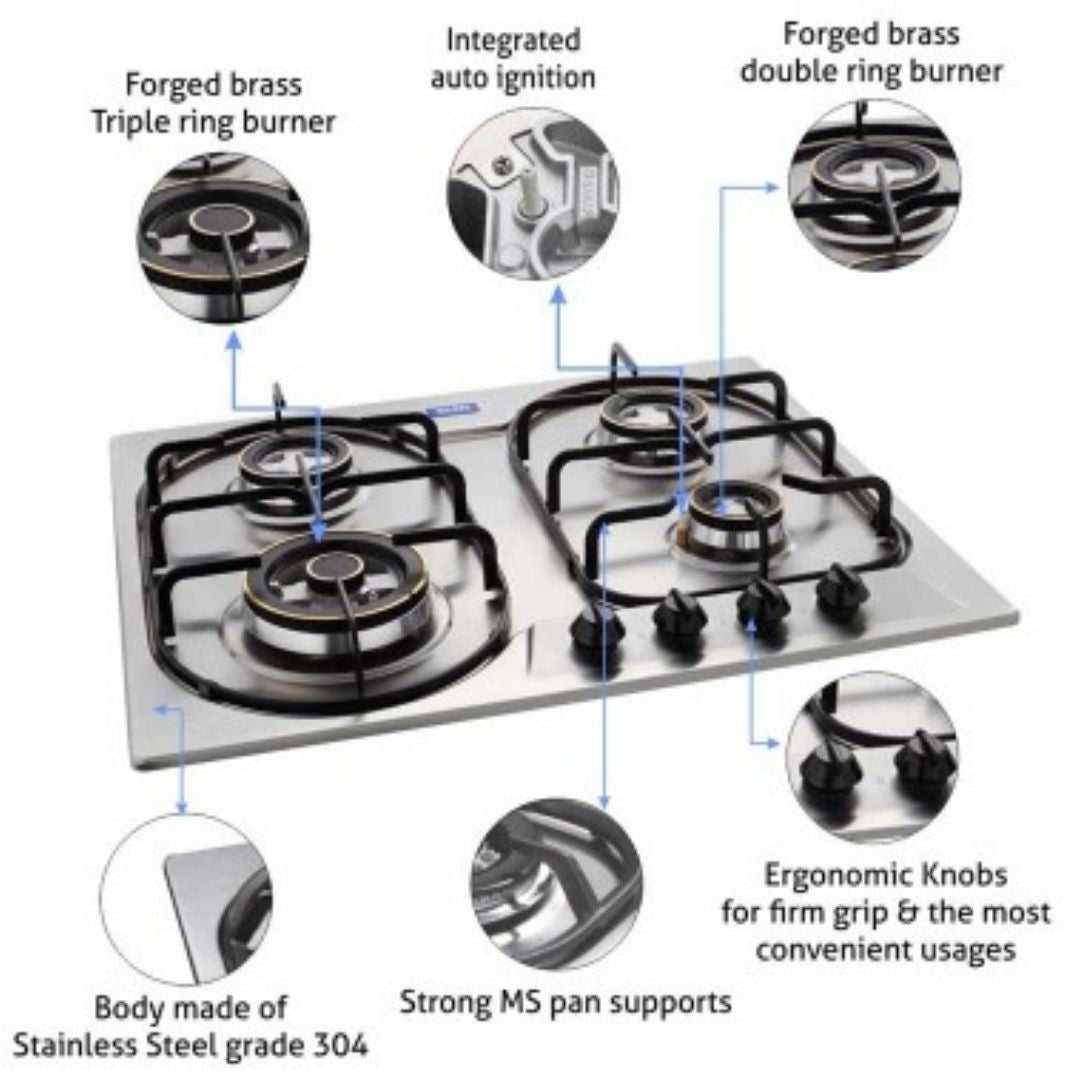 Forged brass
Triple ring burner

Integrated
auto ignition

Forged brass
double ring burner

Ergonomic Knobs
for firm grip & the most
convenient usages

Body made of
Stainless Steel grade 304

Strong MS pan supports