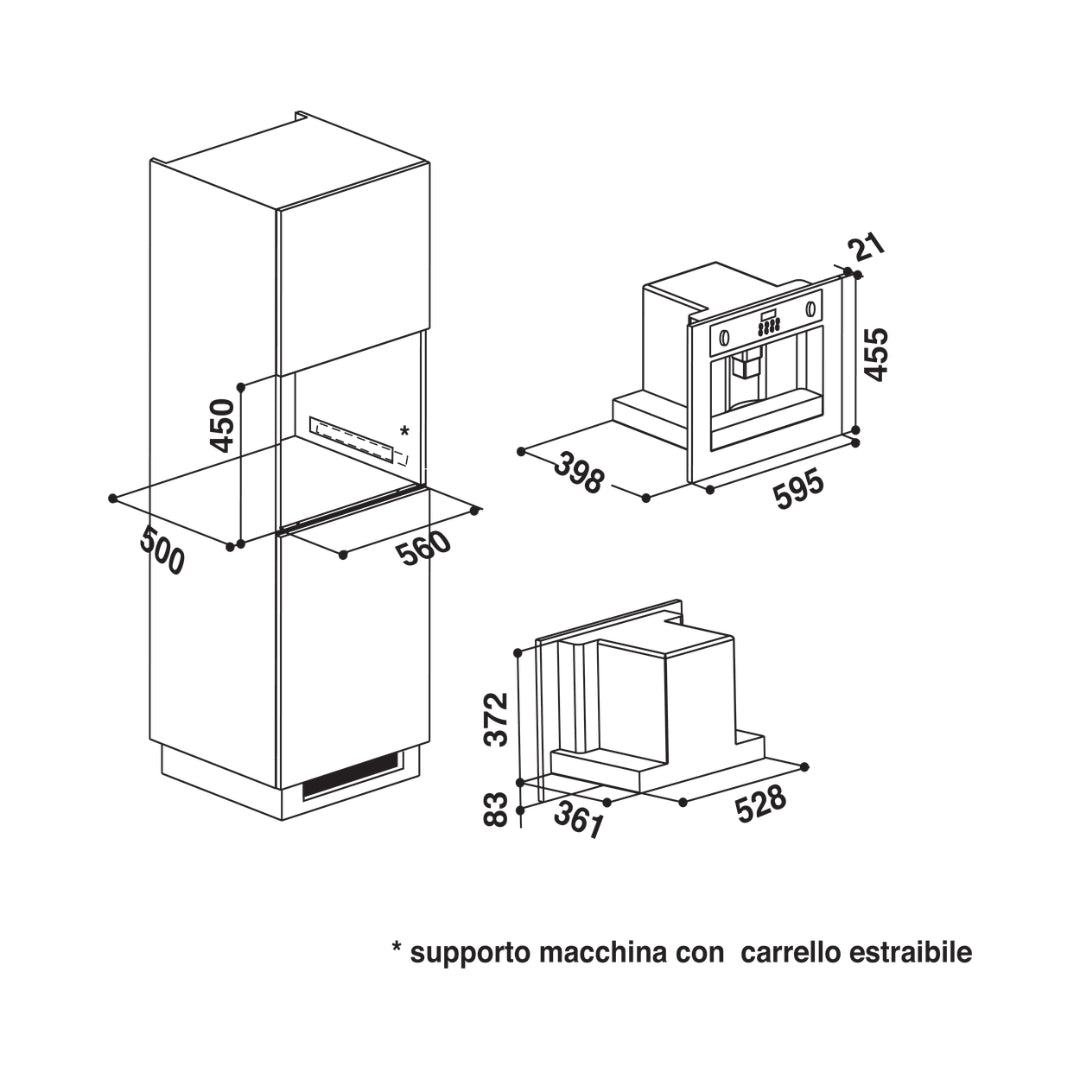 450

*

500

560

21

455

398

595

372

83

361

528

* supporto macchina con carrello estraibile