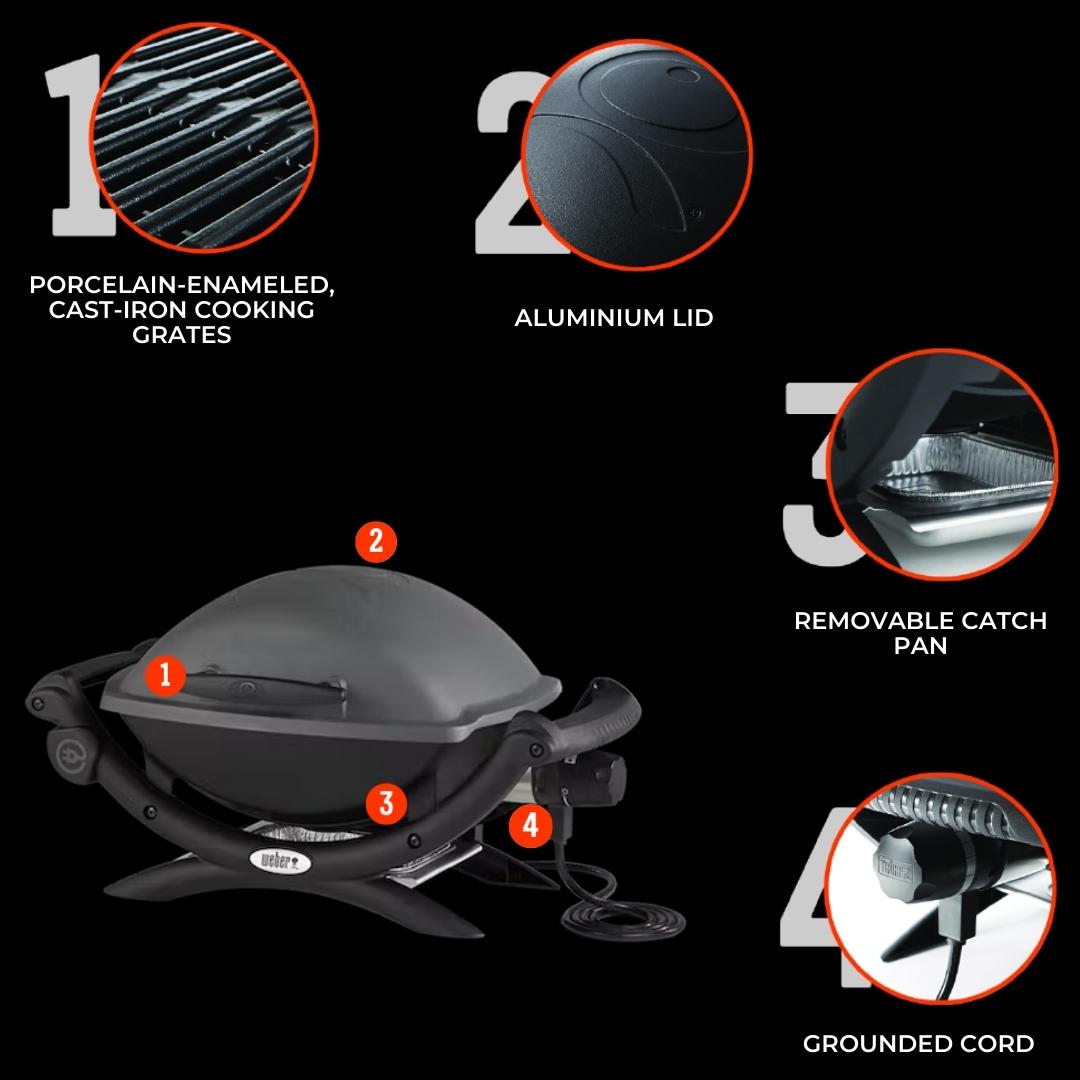 1

PORCELAIN-ENAMELED, CAST-IRON COOKING GRATES

2

ALUMINIUM LID

3

REMOVABLE CATCH PAN

2

1

3

4

weber

4

GROUNDED CORD